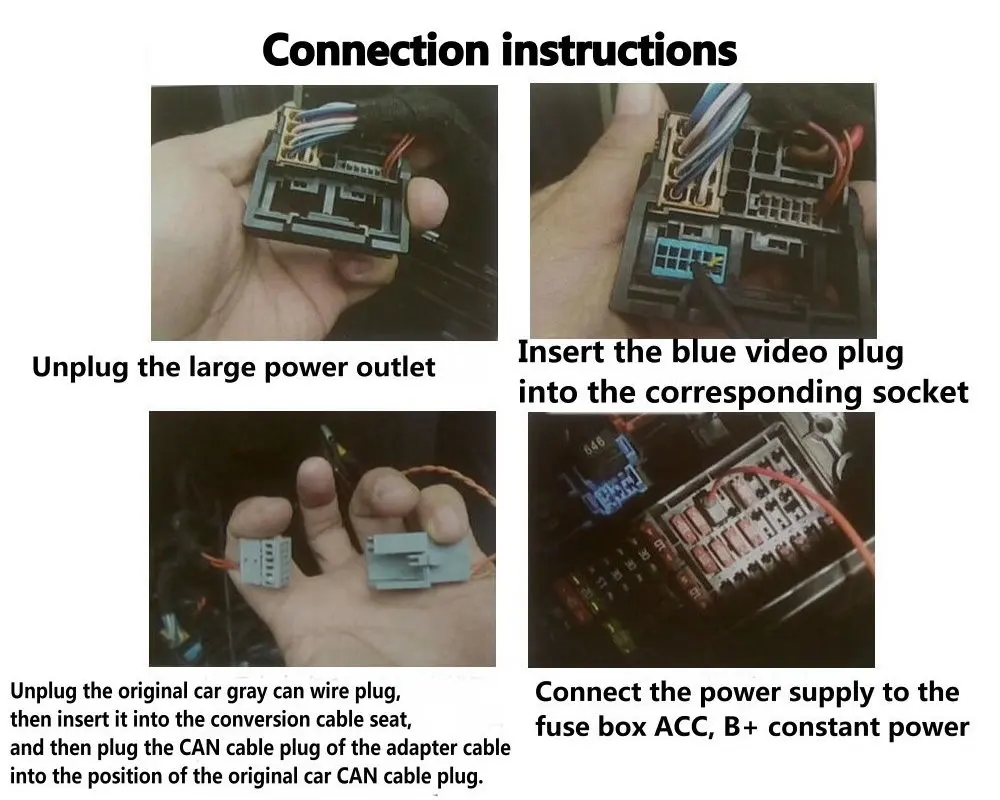 Connection instructions

Unplug the large power outlet

Insert the blue video plug into the corresponding socket

Unplug the original car gray can wire plug, then insert it into the conversion cable seat, and then plug the CAN cable plug of the adapter cable into the position of the original car CAN cable plug.

Connect the power supply to the fuse box ACC, B+ constant power