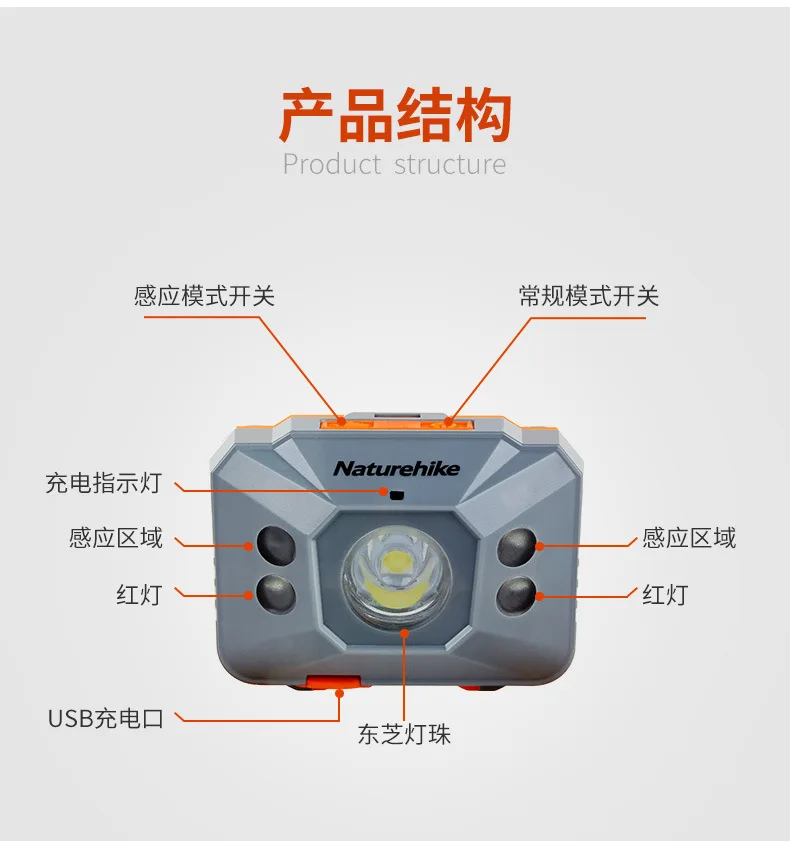 产品结构
Product structure

感应模式开关

常规模式开关

Naturehike

充电指示灯

感应区域

感应区域

红灯

红灯

USB充电口

东芝灯珠