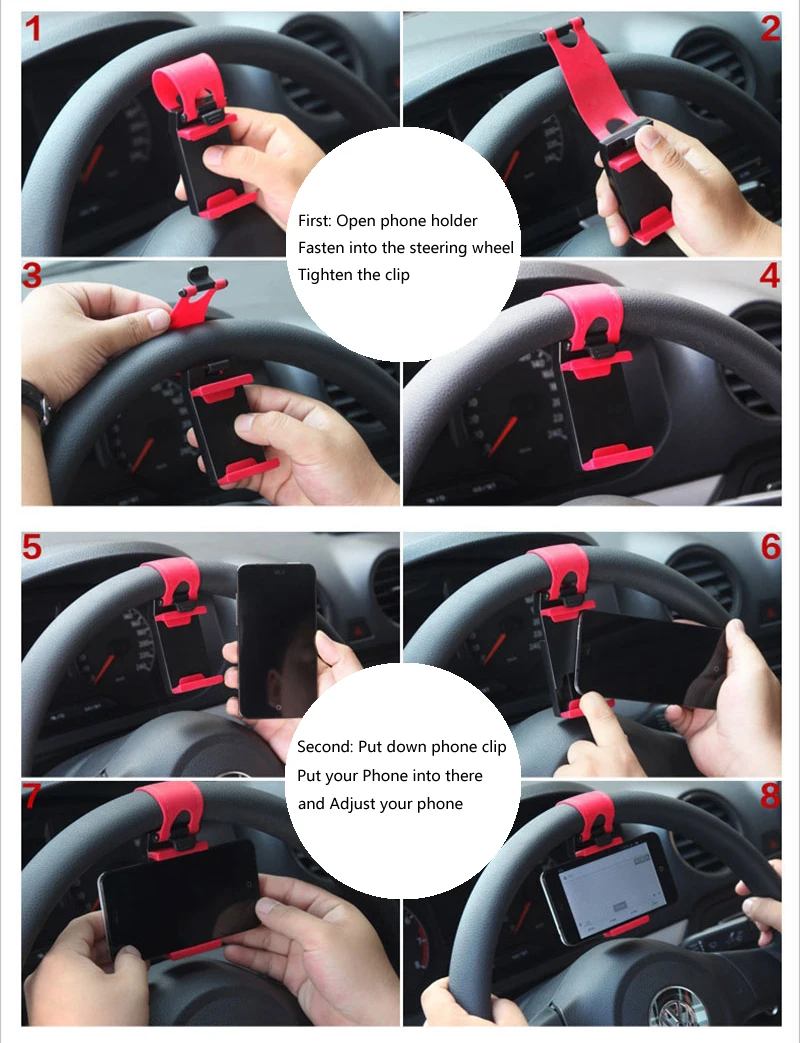 1

2

First: Open phone holder
Fasten into the steering wheel
Tighten the clip

3

4

5

6

Second: Put down phone clip
Put your Phone into there
and Adjust your phone

7

8