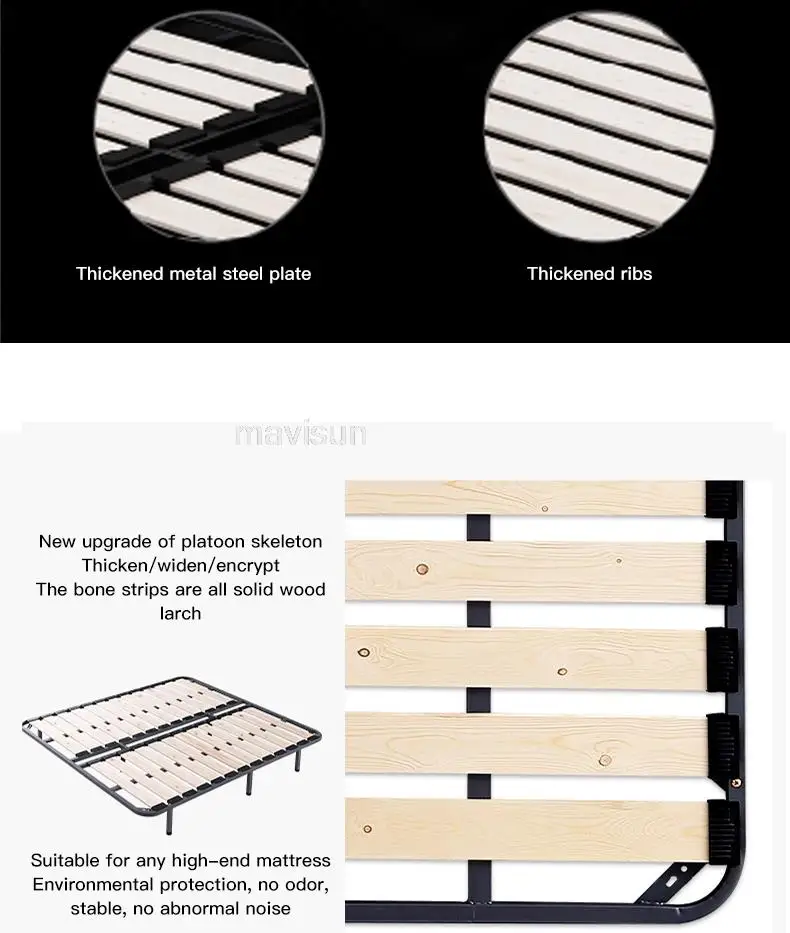 Thickened metal steel plate

Thickened ribs

mavisun

New upgrade of platoon skeleton
Thicken/widen/encrypt
The bone strips are all solid wood larch

Suitable for any high-end mattress
Environmental protection, no odor, stable, no abnormal noise