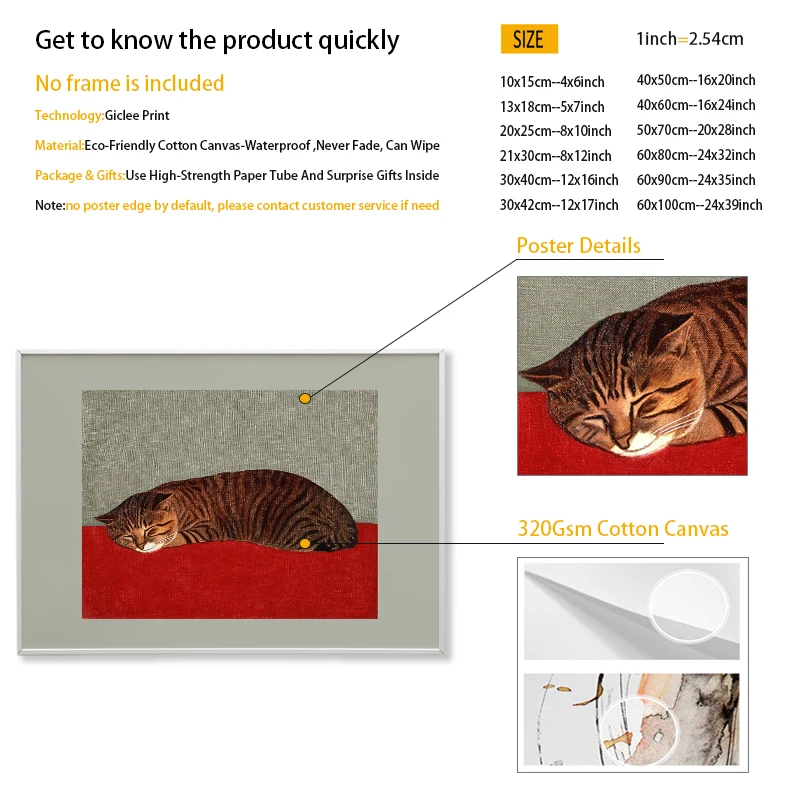 Get to know the product quickly

No frame is included

Technology:Giclee Print

Material:Eco-Friendly Cotton Canvas-Waterproof ,Never Fade, Can Wipe

Package & Gifts:Use High-Strength Paper Tube And Surprise Gifts Inside

Note:no poster edge by default, please contact customer service if need

SIZE

1inch=2.54cm

10x15cm--4x6inch
13x18cm--5x7inch
20x25cm--8x10inch
21x30cm--8x12inch
30x40cm--12x16inch
30x42cm--12x17inch

40x50cm--16x20inch
40x60cm--16x24inch
50x70cm--20x28inch
60x80cm--24x32inch
60x90cm--24x35inch
60x100cm--24x39inch

Poster Details

320Gsm Cotton Canvas