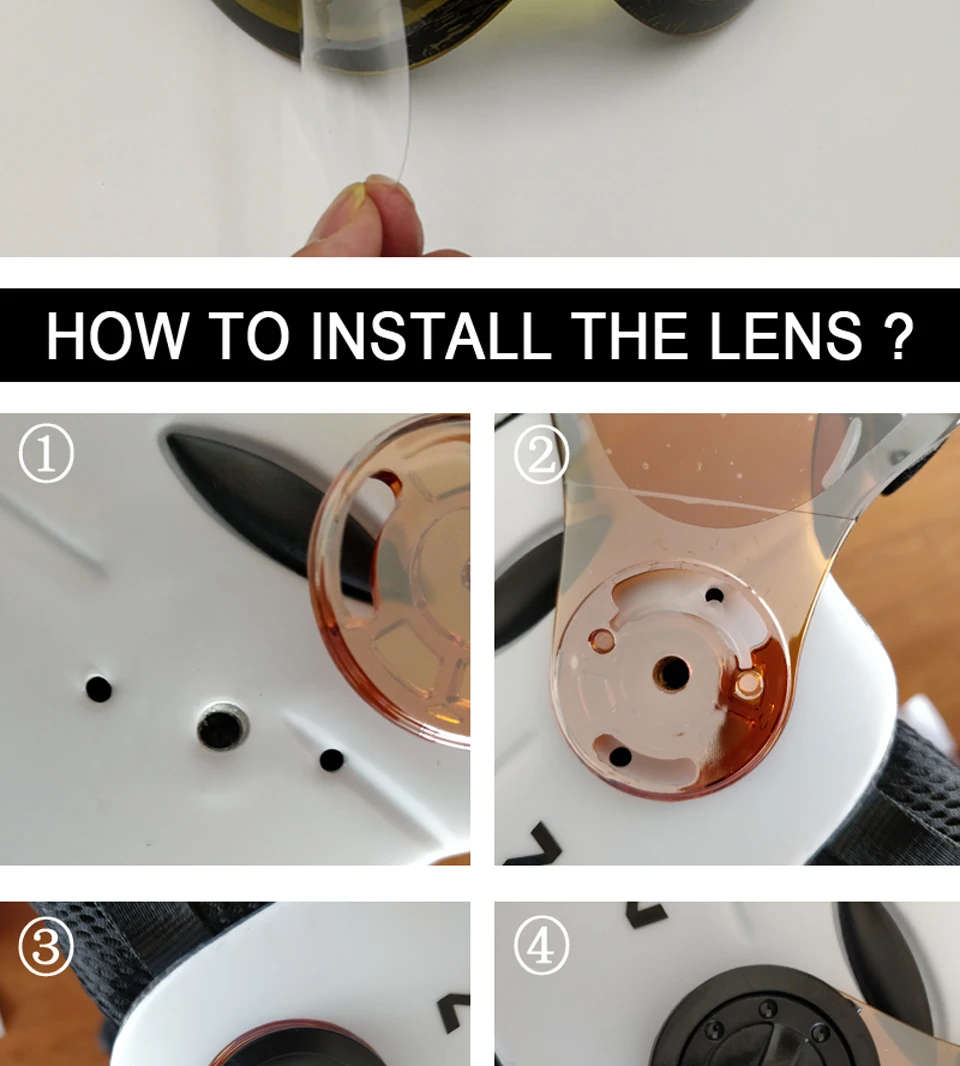 HOW TO INSTALL THE LENS ?

①

②

③

④