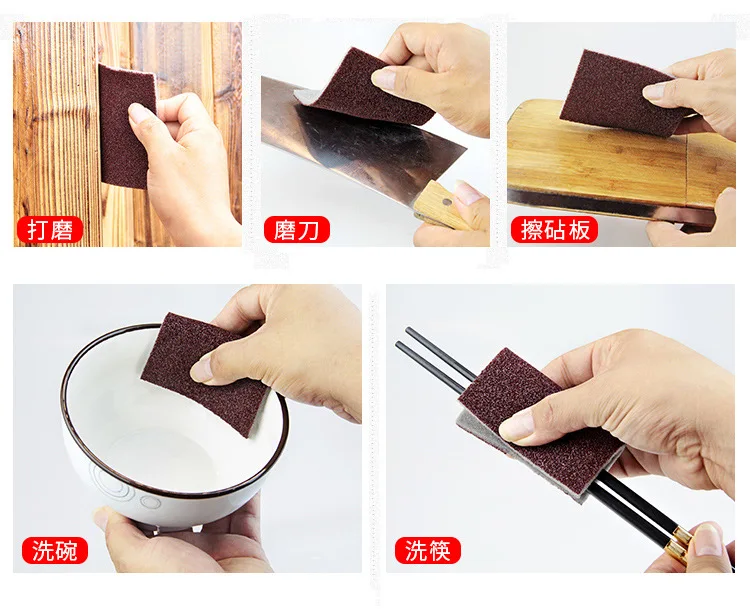 打磨

磨刀

擦砧板

洗碗

洗筷