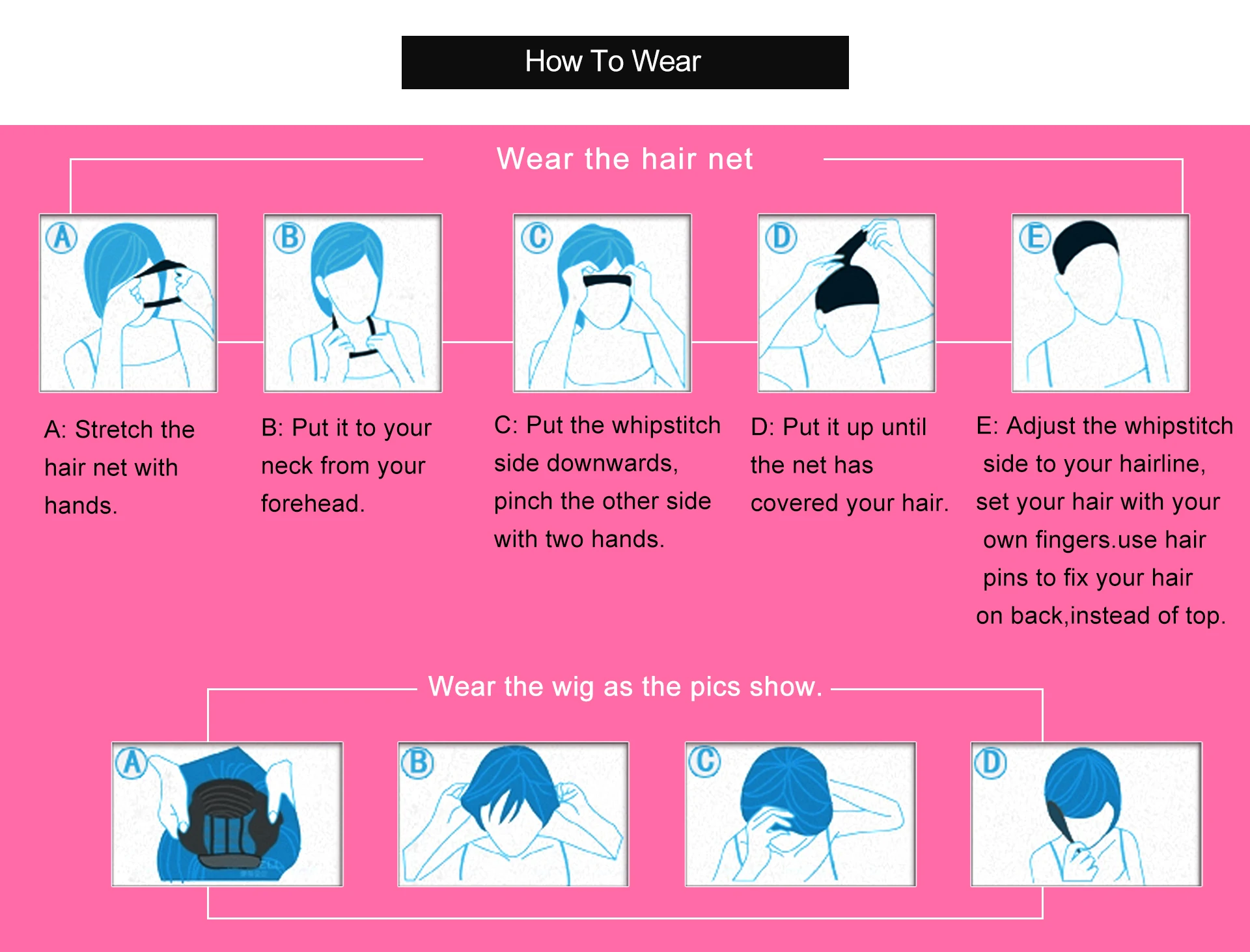 How To Wear

Wear the hair net

A

B

C

D

E

A: Stretch the hair net with hands.

B: Put it to your neck from your forehead.

C: Put the whipstitch side downwards, pinch the other side with two hands.

D: Put it up until the net has covered your hair.

E: Adjust the whipstitch side to your hairline, set your hair with your own fingers.use hair pins to fix your hair on back,instead of top.

Wear the wig as the pics show.

A

B

C

D