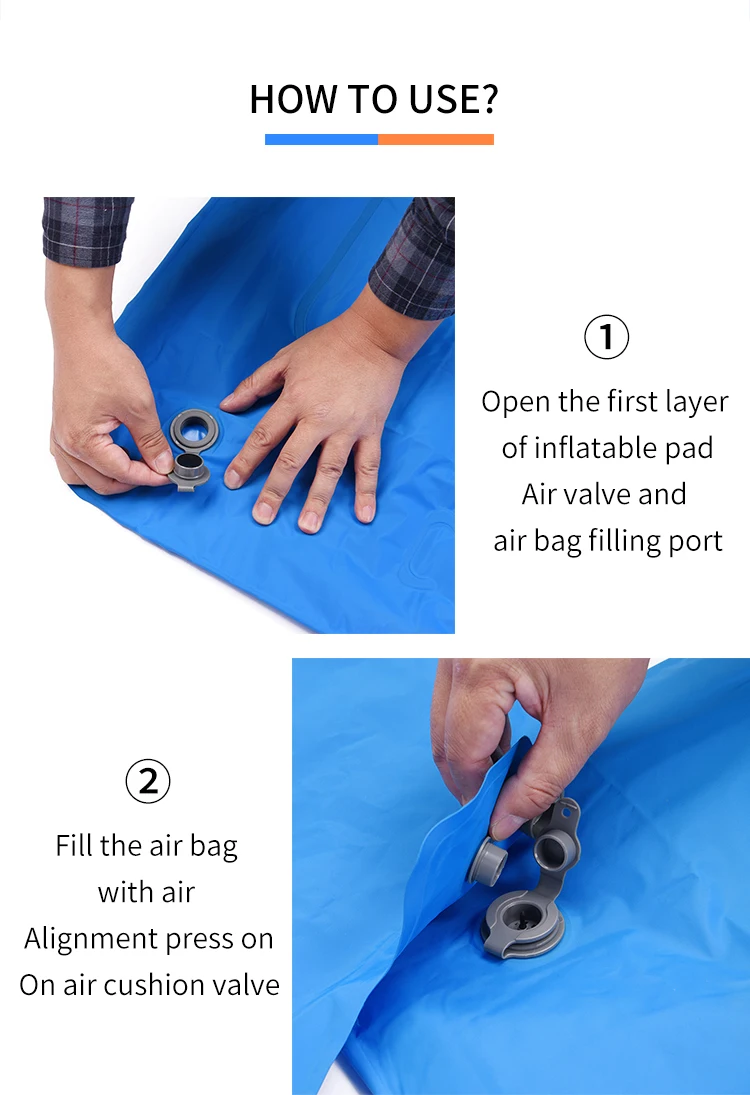 HOW TO USE?

①
Open the first layer of inflatable pad
Air valve and air bag filling port

②
Fill the air bag with air
Alignment press on
On air cushion valve