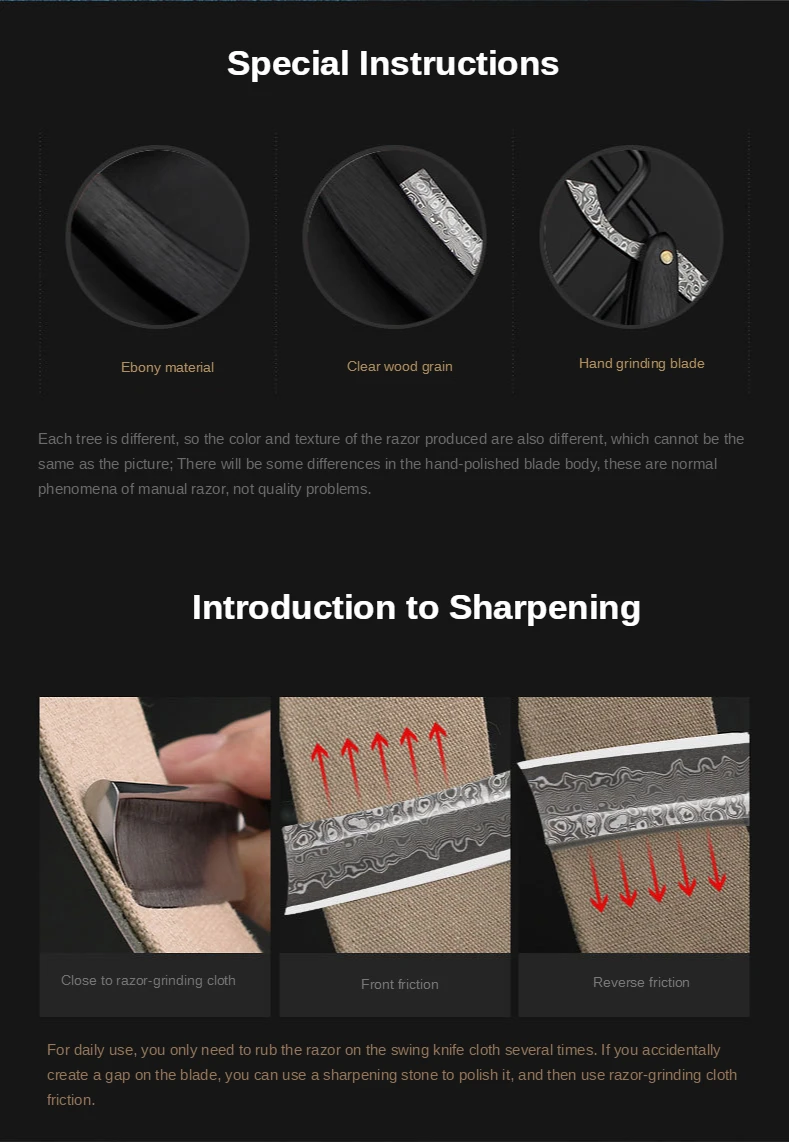 Special Instructions

Ebony material

Clear wood grain

Hand grinding blade

Each tree is different, so the color and texture of the razor produced are also different, which cannot be the same as the picture; There will be some differences in the hand-polished blade body, these are normal phenomena of manual razor, not quality problems.

Introduction to Sharpening

Close to razor-grinding cloth

Front friction

Reverse friction

For daily use, you only need to rub the razor on the swing knife cloth several times. If you accidentally create a gap on the blade, you can use a sharpening stone to polish it, and then use razor-grinding cloth friction.