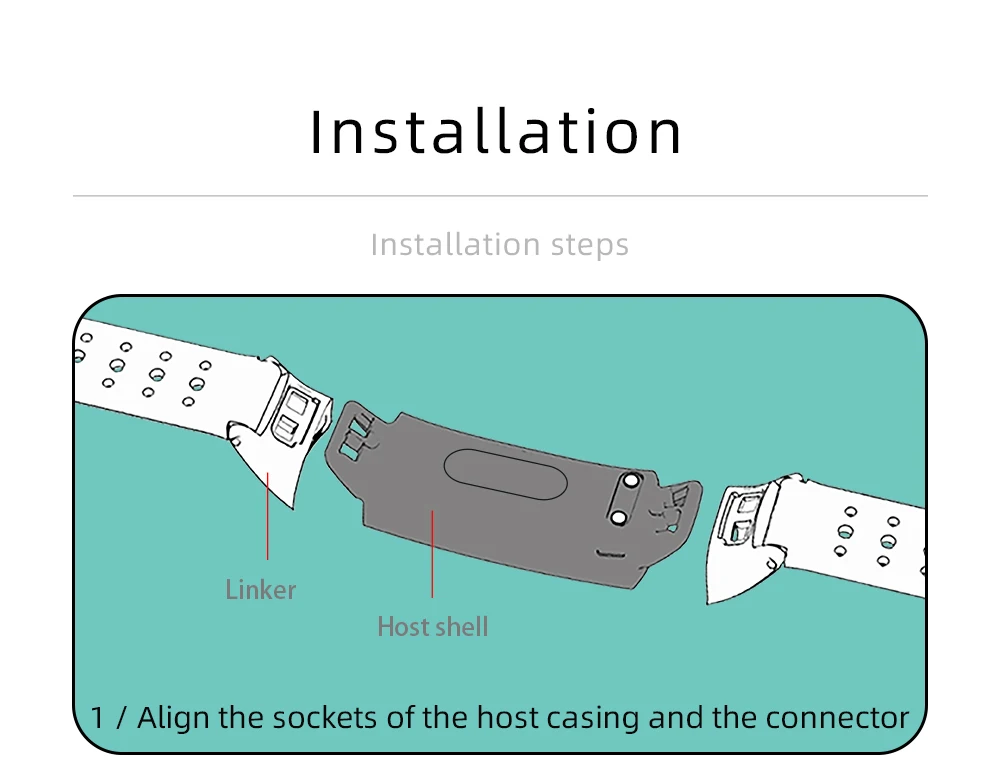 Installation

Installation steps

Linker

Host shell

1 / Align the sockets of the host casing and the connector