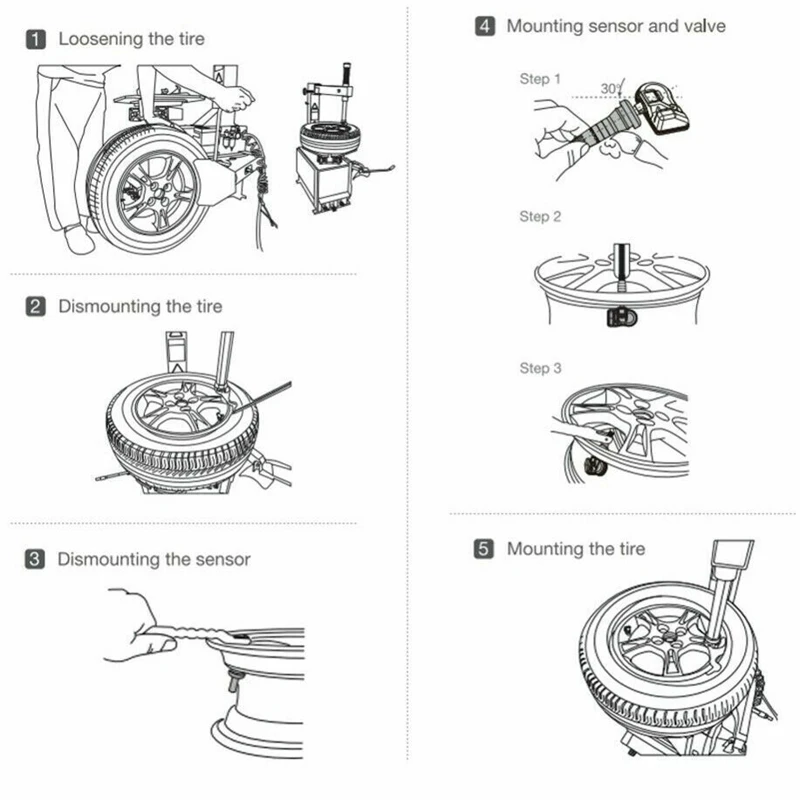 1 Loosening the tire

2 Dismounting the tire

3 Dismounting the sensor

4 Mounting sensor and valve

Step 1

30°

Step 2

Step 3

5 Mounting the tire