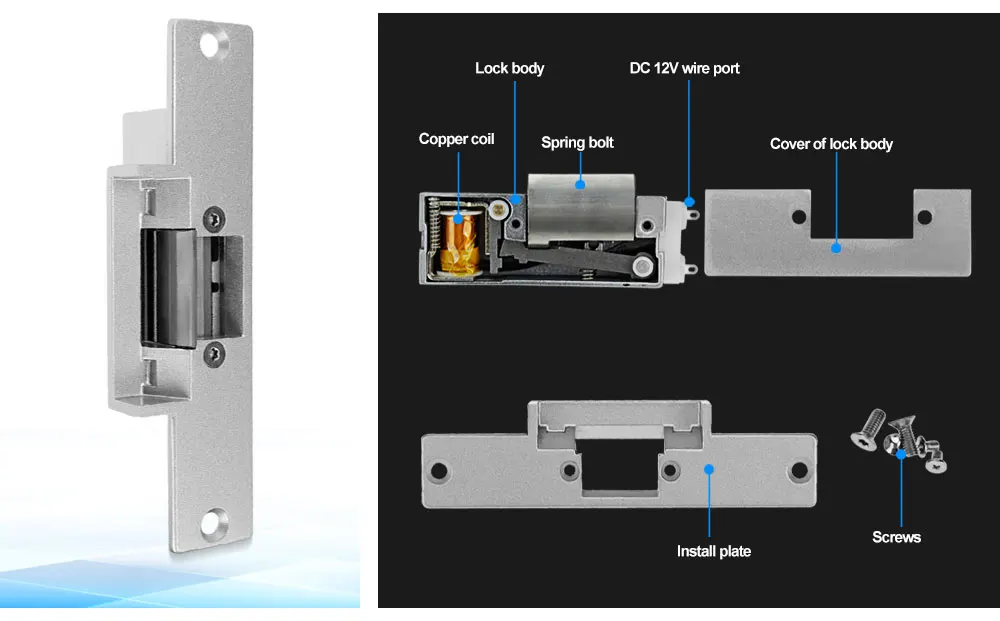 Lock body
DC 12V wire port
Copper coil
Spring bolt
Cover of lock body
Install plate
Screws