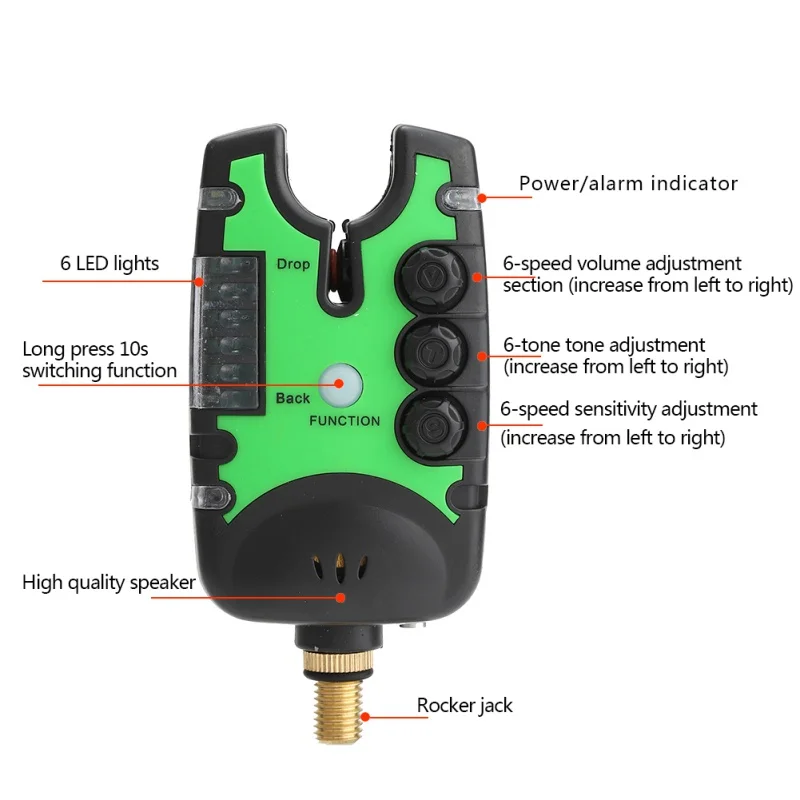 Power/alarm indicator

6 LED lights

Drop

6-speed volume adjustment section (increase from left to right)

Long press 10s switching function

6-tone tone adjustment (increase from left to right)

Back

FUNCTION

6-speed sensitivity adjustment (increase from left to right)

High quality speaker

Rocker jack