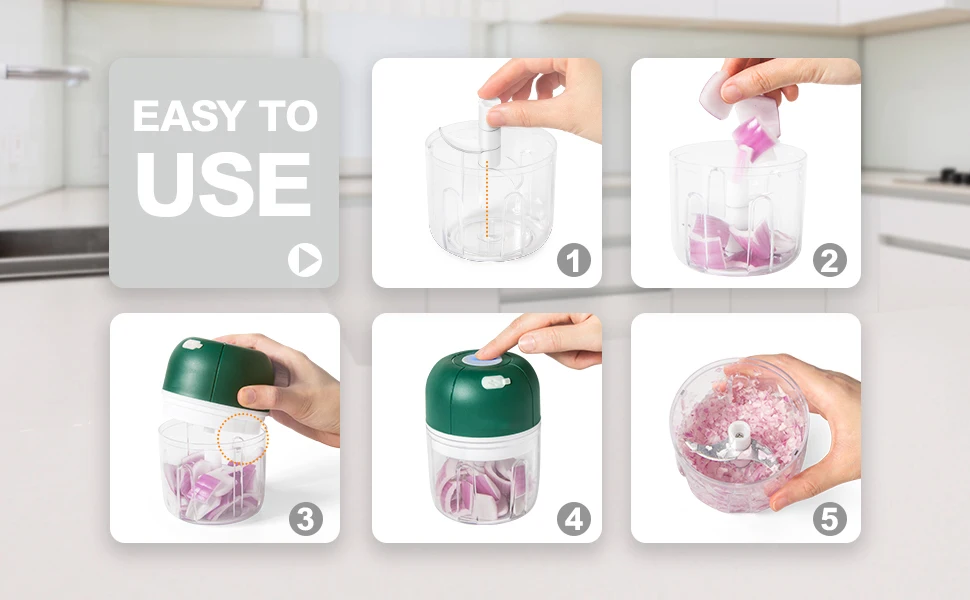 EASY TO USE

1

2

3

4

5