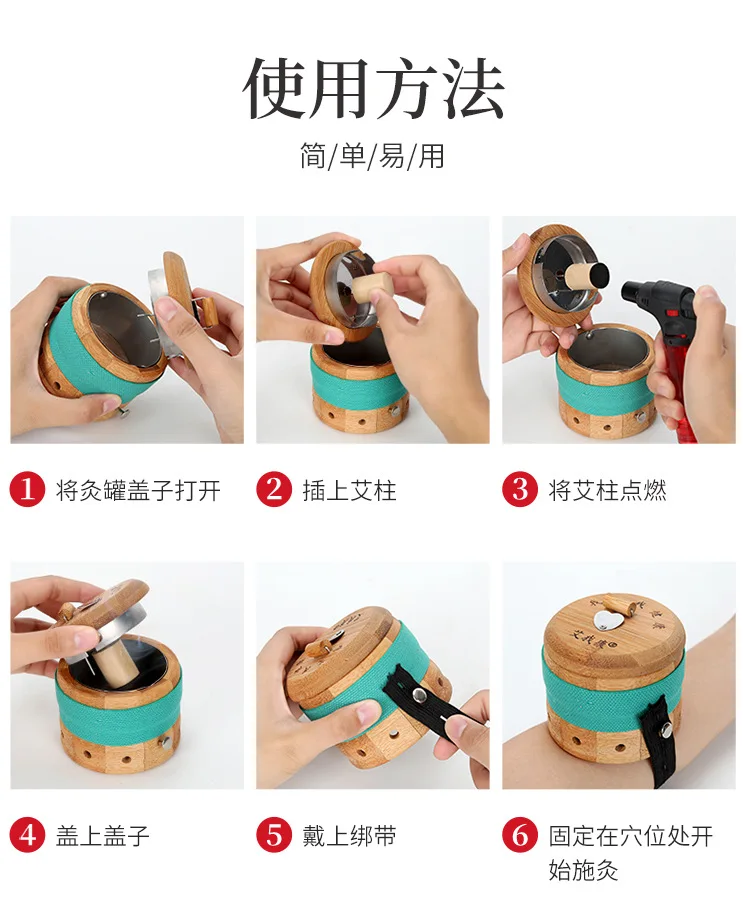 使用方法

简/单/易/用

1 将灸罐盖子打开

2 插上艾柱

3 将艾柱点燃

4 盖上盖子

5 戴上绑带

6 固定在穴位处开始施灸