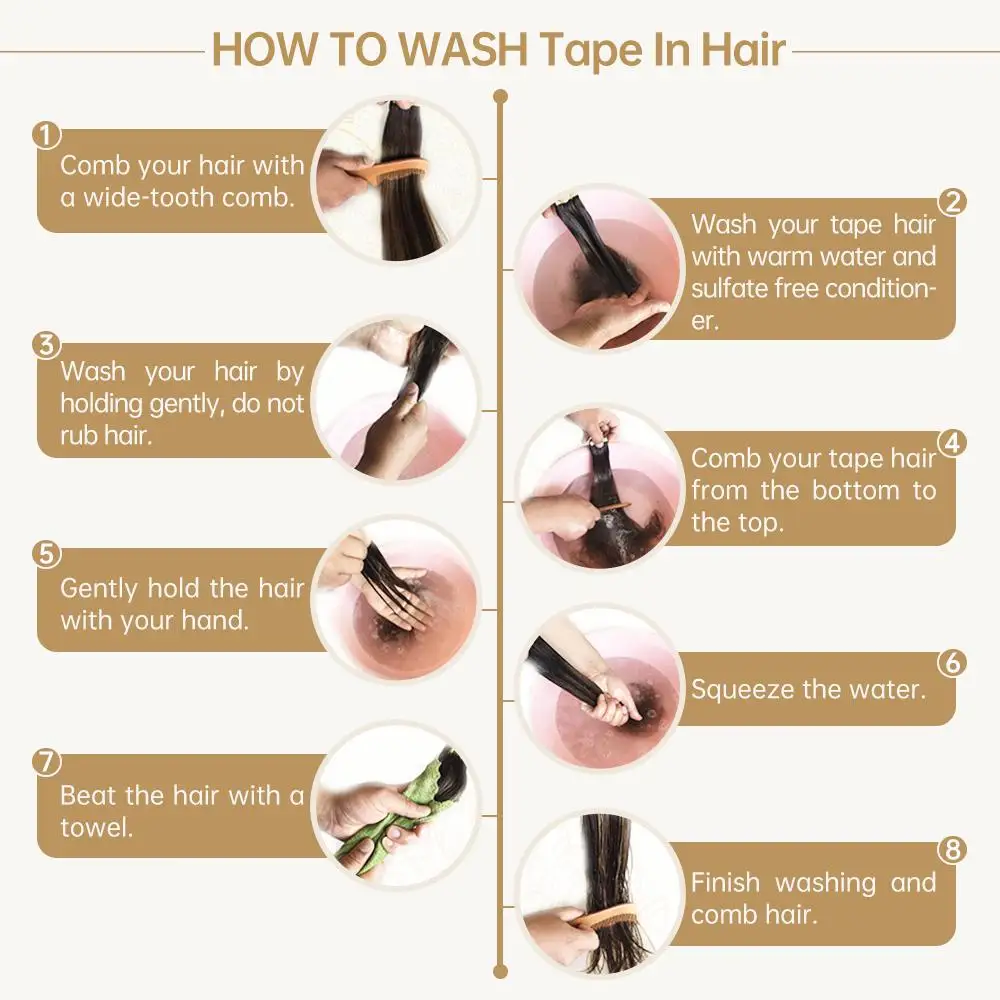 HOW TO WASH Tape In Hair

1
Comb your hair with a wide-tooth comb.

2
Wash your tape hair with warm water and sulfate free conditioner.

3
Wash your hair by holding gently, do not rub hair.

4
Comb your tape hair from the bottom to the top.

5
Gently hold the hair with your hand.

6
Squeeze the water.

7
Beat the hair with a towel.

8
Finish washing and comb hair.