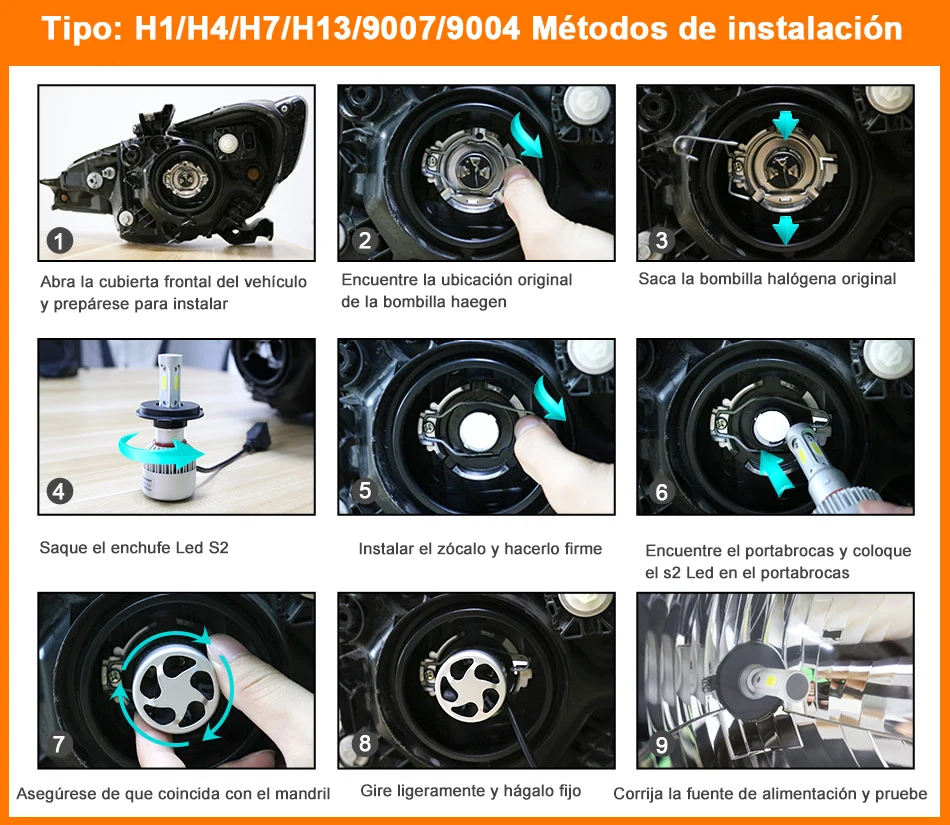 Tipo: H1/H4/H7/H13/9007/9004 Métodos de instalación

1
Abra la cubierta frontal del vehículo y prepárese para instalar

2
Encuentre la ubicación original de la bombilla haegen

3
Saca la bombilla halógena original

4
Saque el enchufe Led S2

5
Instalar el zócalo y hacerlo firme

6
Encuentre el portabrocas y coloque el s2 Led en el portabrocas

7
Asegúrese de que coincida con el mandril

8
Gire ligeramente y hágalo fijo

9
Corrija la fuente de alimentación y pruebe