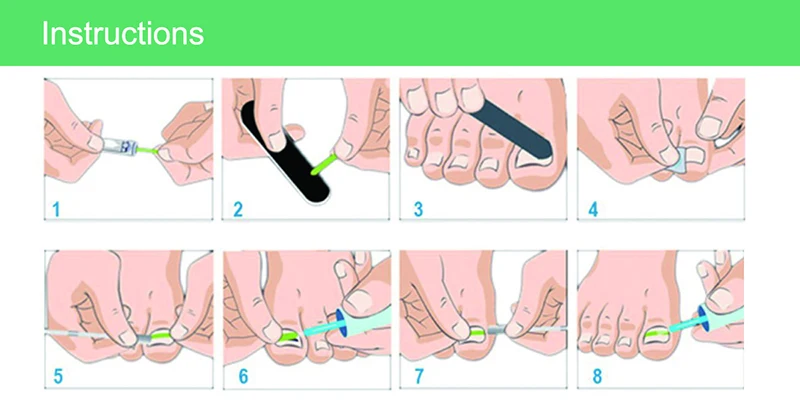 Instructions

1

2

3

4

5

6

7

8