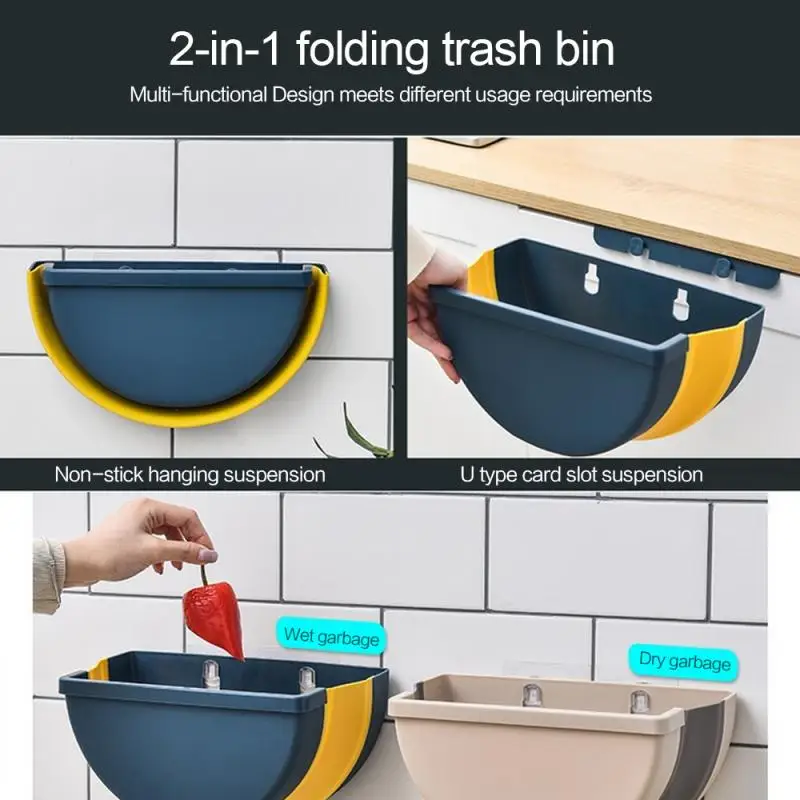 2-in-1 folding trash bin

Multi-functional Design meets different usage requirements

Non-stick hanging suspension

U type card slot suspension

Wet garbage

Dry garbage