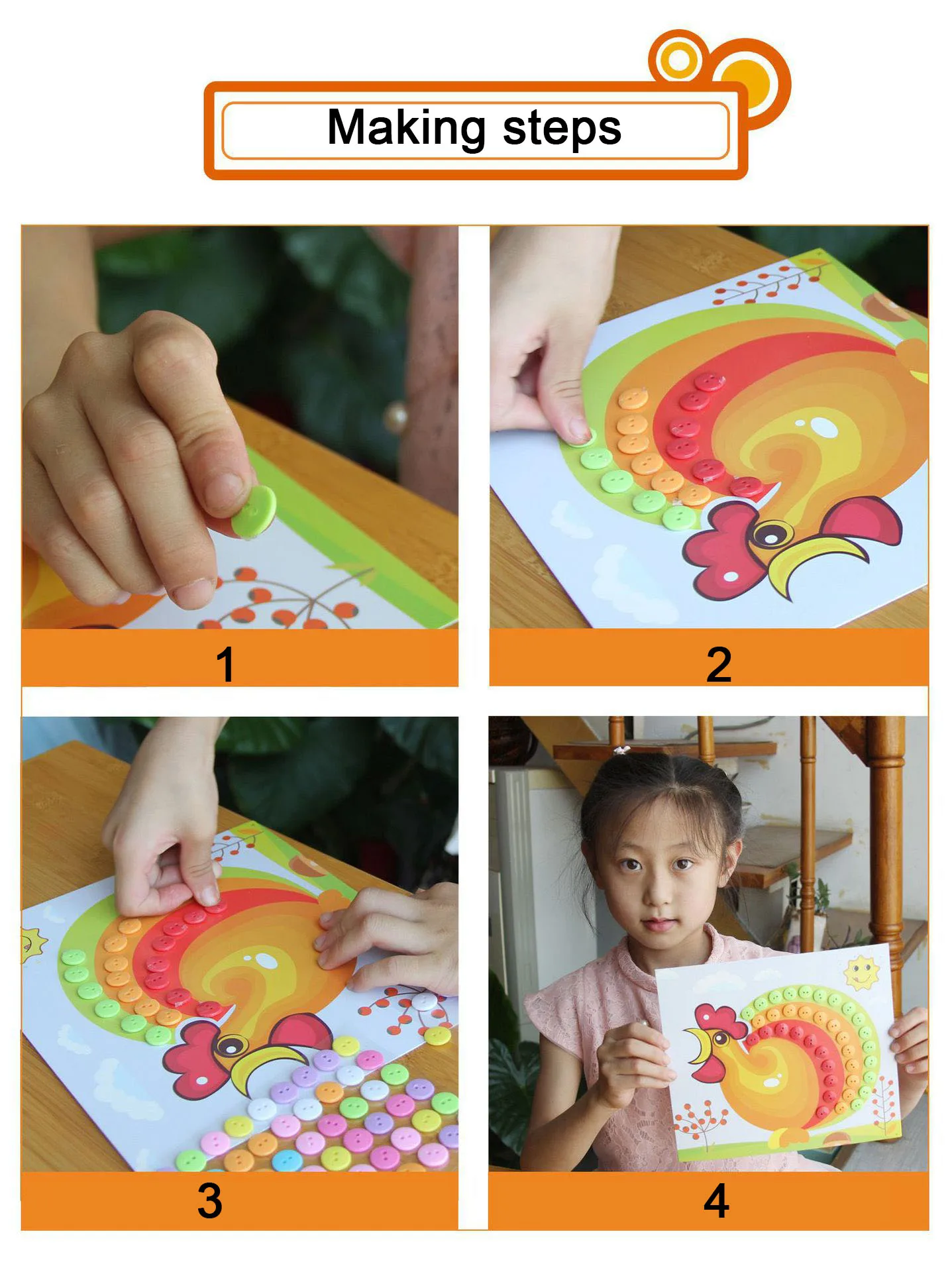 Making steps

1

2

3

4