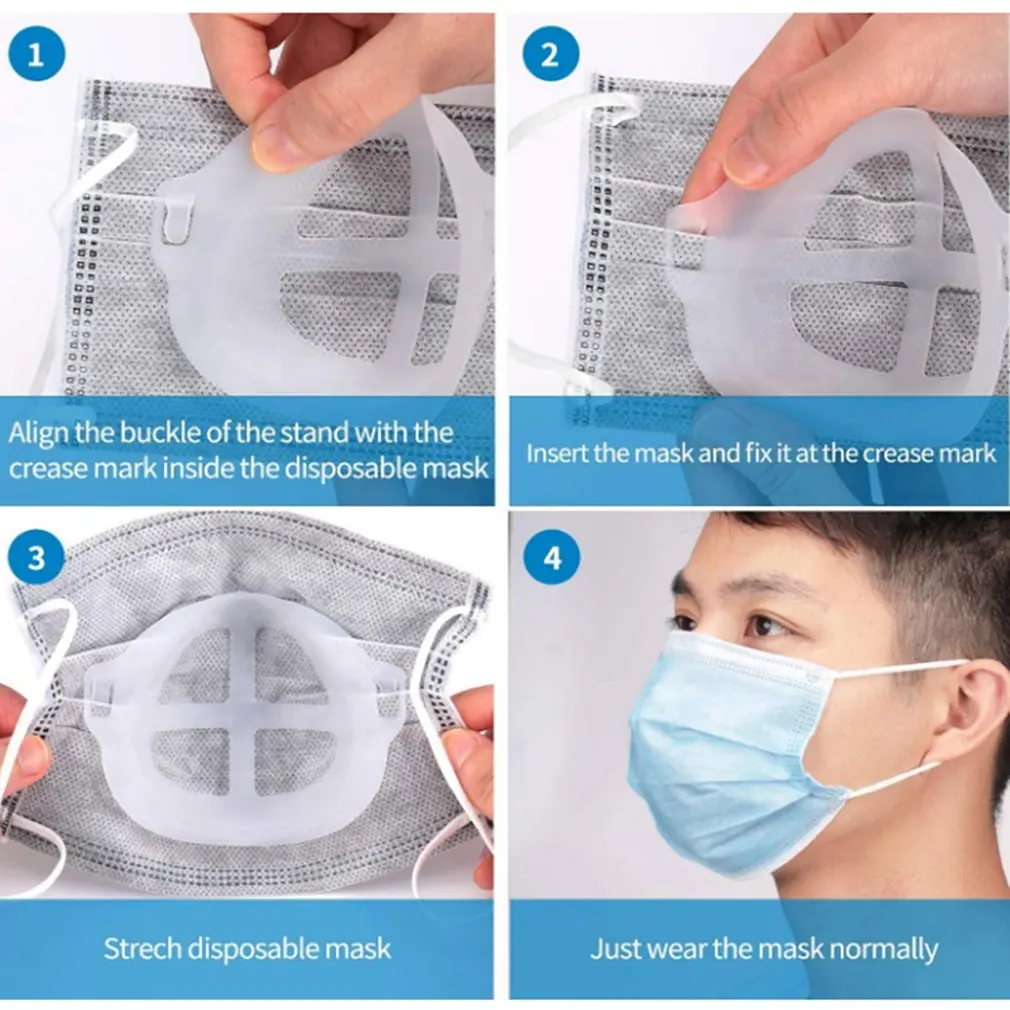 1

Align the buckle of the stand with the crease mark inside the disposable mask

2

Insert the mask and fix it at the crease mark

3

Strech disposable mask

4

Just wear the mask normally