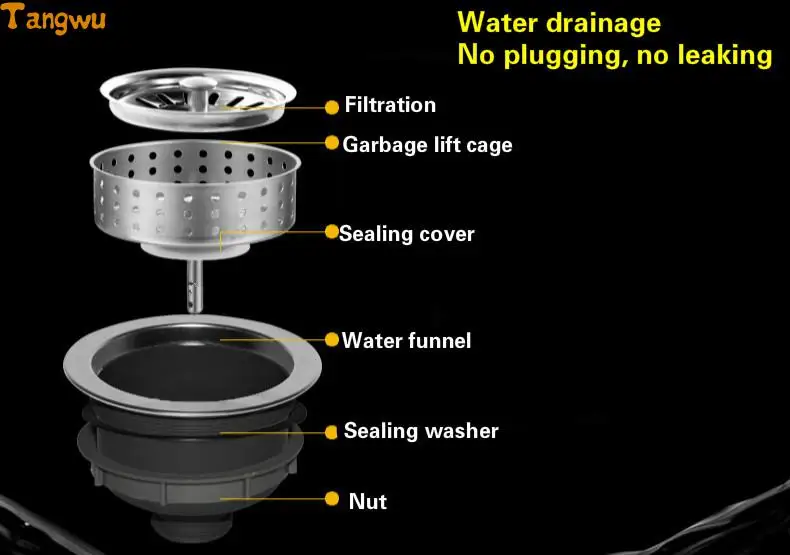 Tangwu

Water drainage
No plugging, no leaking

Filtration
Garbage lift cage
Sealing cover
Water funnel
Sealing washer
Nut