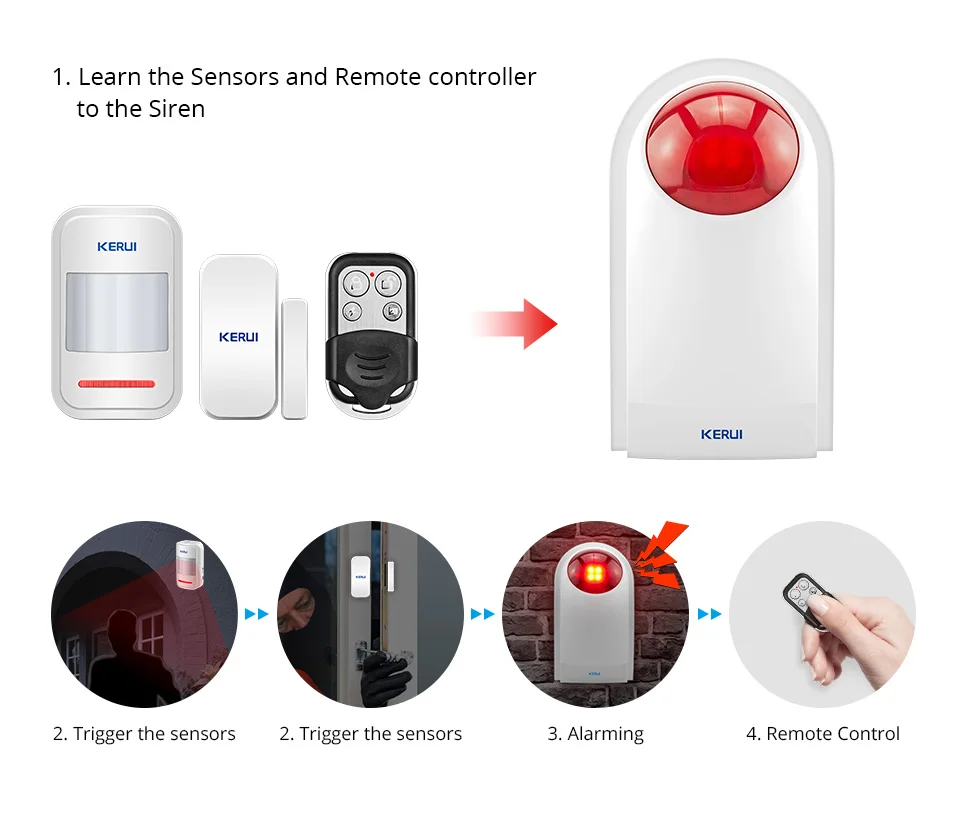 1. Learn the Sensors and Remote controller to the Siren

KERUI

KERUI

KERUI

KERUI

2. Trigger the sensors

2. Trigger the sensors

3. Alarming

4. Remote Control