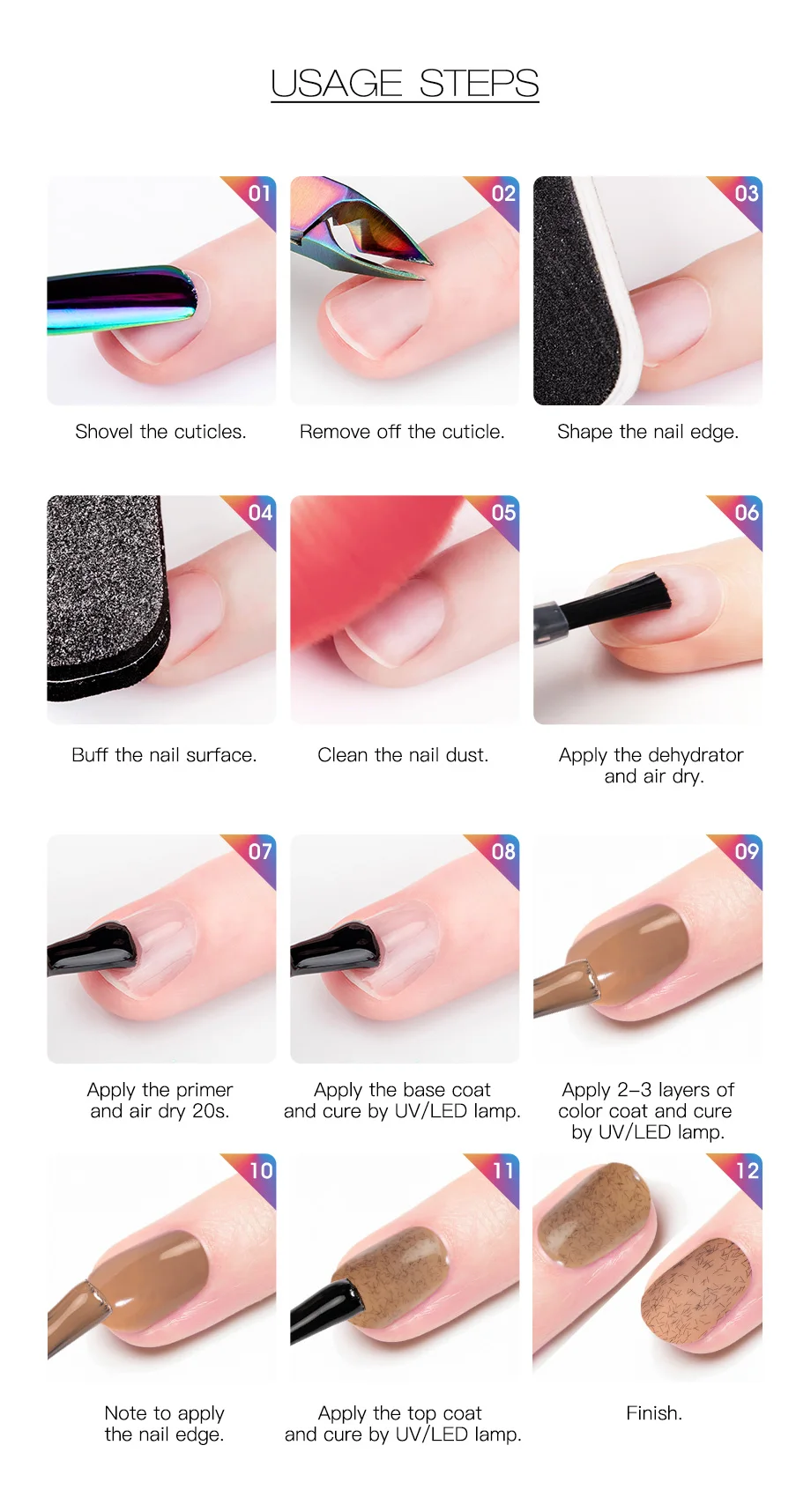 USAGE STEPS

01

Shovel the cuticles.

02

Remove off the cuticle.

03

Shape the nail edge.

04

Buff the nail surface.

05

Clean the nail dust.

06

Apply the dehydrator and air dry.

07

Apply the primer and air dry 20s.

08

Apply the base coat and cure by UV/LED lamp.

09

Apply 2–3 layers of color coat and cure by UV/LED lamp.

10

Note to apply the nail edge.

11

Apply the top coat and cure by UV/LED lamp.

12

Finish.