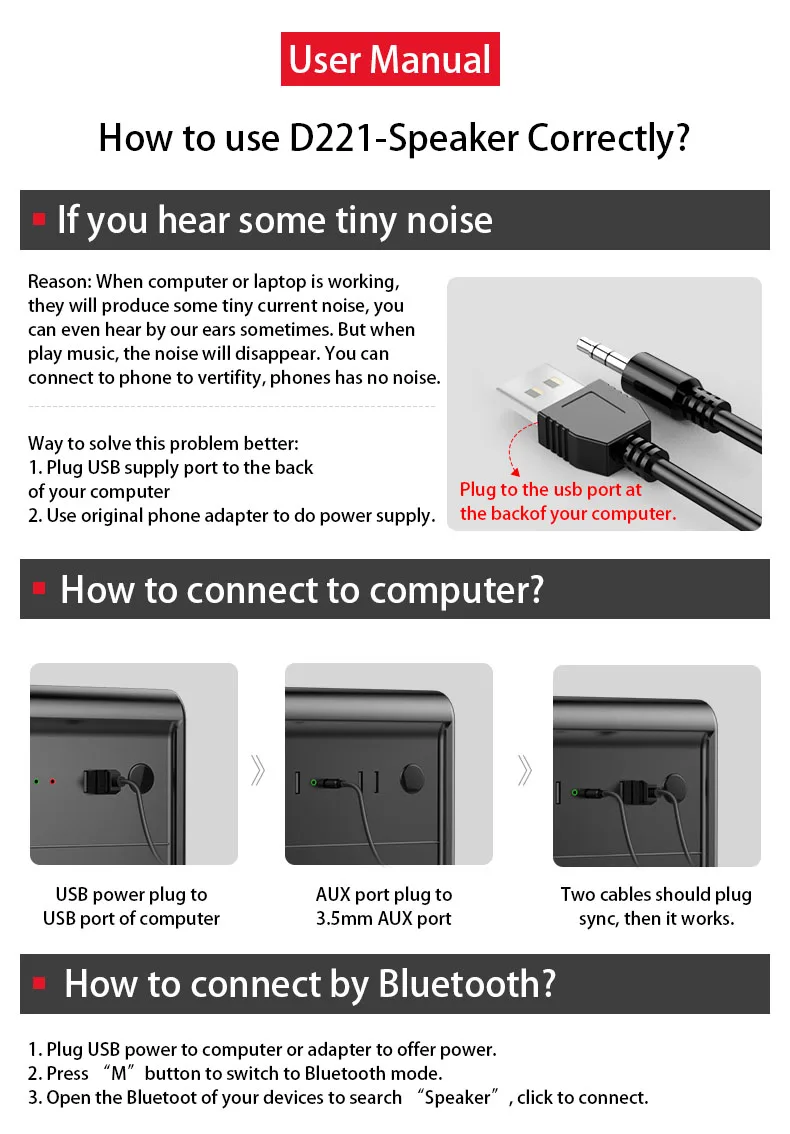 User Manual

How to use D221-Speaker Correctly?

If you hear some tiny noise

Reason: When computer or laptop is working, they will produce some tiny current noise, you can even hear by our ears sometimes. But when play music, the noise will disappear. You can connect to phone to vertifity, phones has no noise.

Way to solve this problem better:
1. Plug USB supply port to the back of your computer
2. Use original phone adapter to do power supply.

Plug to the usb port at the backof your computer.

How to connect to computer?

USB power plug to USB port of computer

AUX port plug to 3.5mm AUX port

Two cables should plug sync, then it works.

How to connect by Bluetooth?

1. Plug USB power to computer or adapter to offer power.
2. Press “M” button to switch to Bluetooth mode.
3. Open the Bluetoot of your devices to search “Speaker”, click to connect.