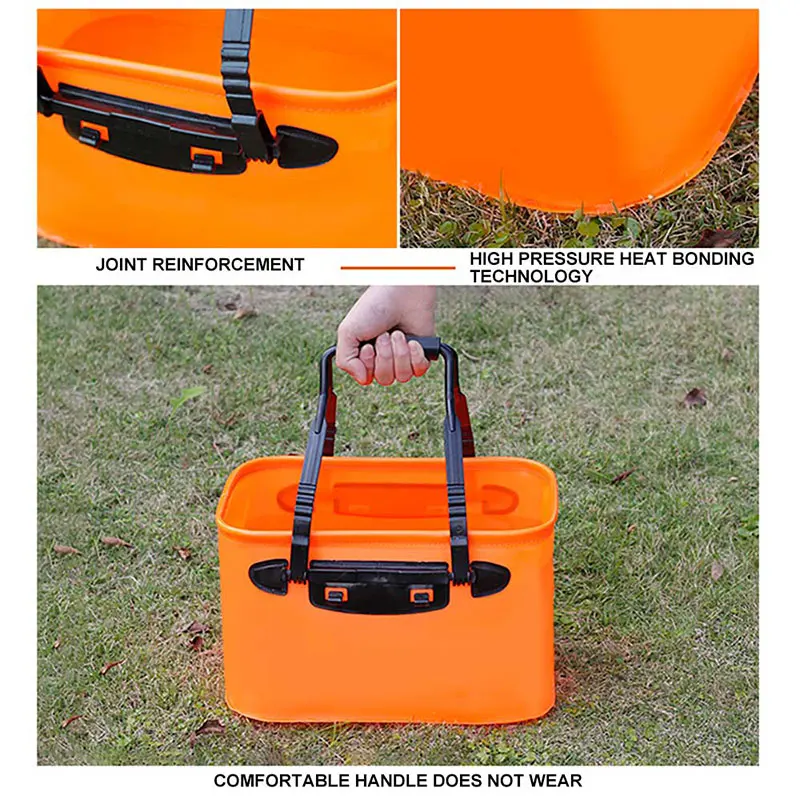 JOINT REINFORCEMENT

HIGH PRESSURE HEAT BONDING TECHNOLOGY

COMFORTABLE HANDLE DOES NOT WEAR