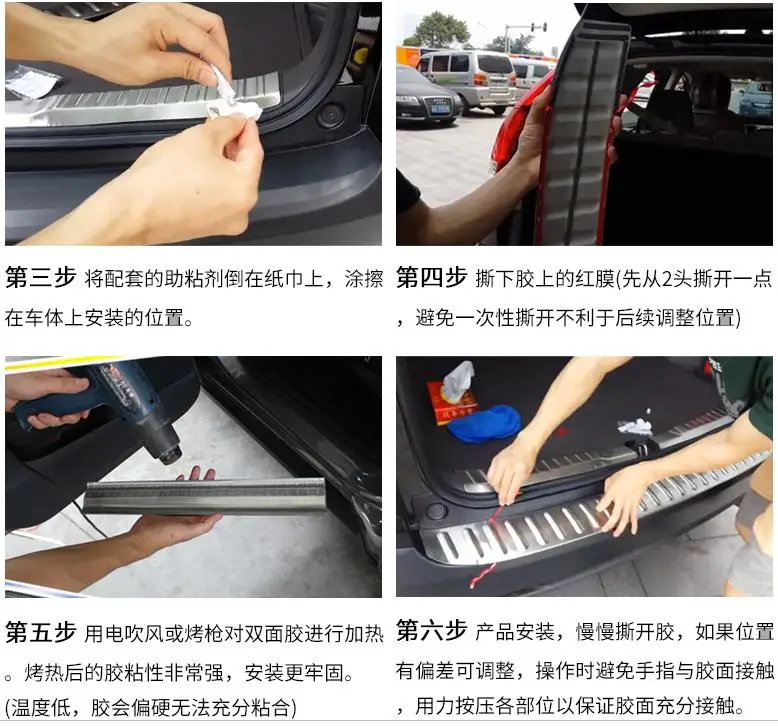 第三步 将配套的助粘剂倒在纸巾上，涂擦在车体上安装的位置。

第四步 撕下胶上的红膜(先从2头撕开一点，避免一次性撕开不利于后续调整位置)

第五步 用电吹风或烤枪对双面胶进行加热。烤热后的胶粘性非常强，安装更牢固。(温度低，胶会偏硬无法充分粘合)

第六步 产品安装，慢慢撕开胶，如果位置有偏差可调整，操作时避免手指与胶面接触，用力按压各部位以保证胶面充分接触。