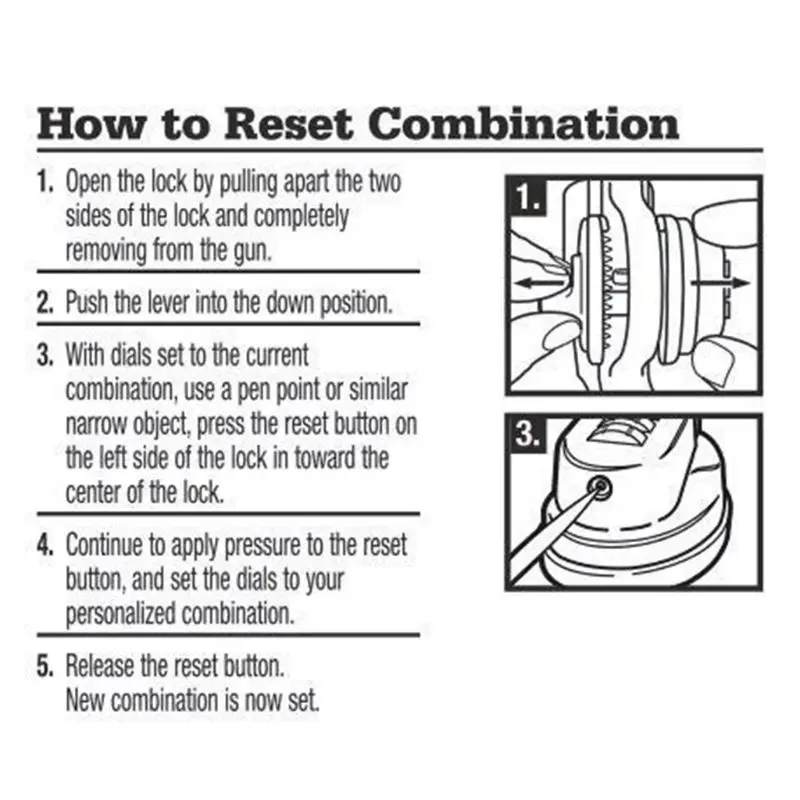 How to Reset Combination

1. Open the lock by pulling apart the two sides of the lock and completely removing from the gun.

2. Push the lever into the down position.

3. With dials set to the current combination, use a pen point or similar narrow object, press the reset button on the left side of the lock in toward the center of the lock.

4. Continue to apply pressure to the reset button, and set the dials to your personalized combination.

5. Release the reset button. New combination is now set.

1.

3.