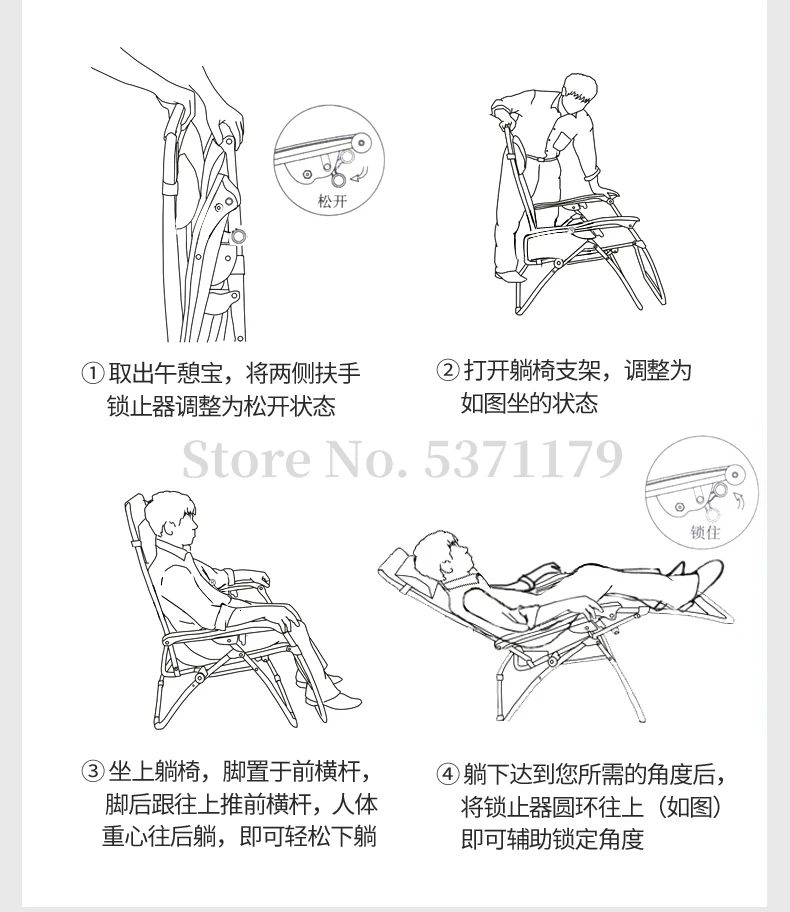 松开

①取出午憩宝，将两侧扶手锁止器调整为松开状态

②打开躺椅支架，调整为如图坐的状态

Store No. 5371179

锁住

③坐上躺椅，脚置于前横杆，脚后跟往上推前横杆，人体重心往后躺，即可轻松下躺

④躺下达到您所需的角度后，将锁止器圆环往上（如图）即可辅助锁定角度