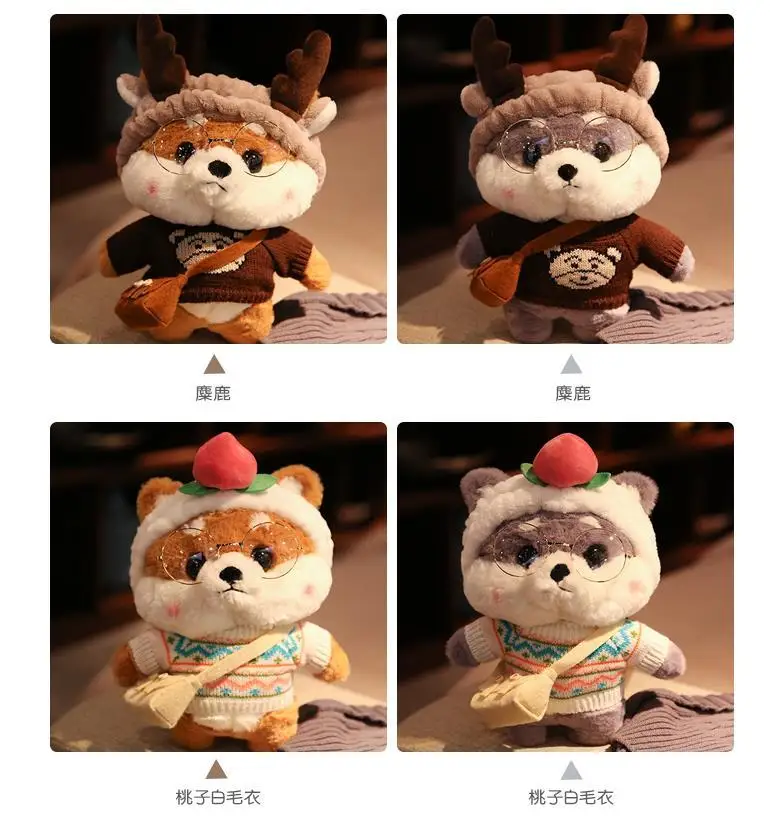 麋鹿

麋鹿

桃子白毛衣

桃子白毛衣