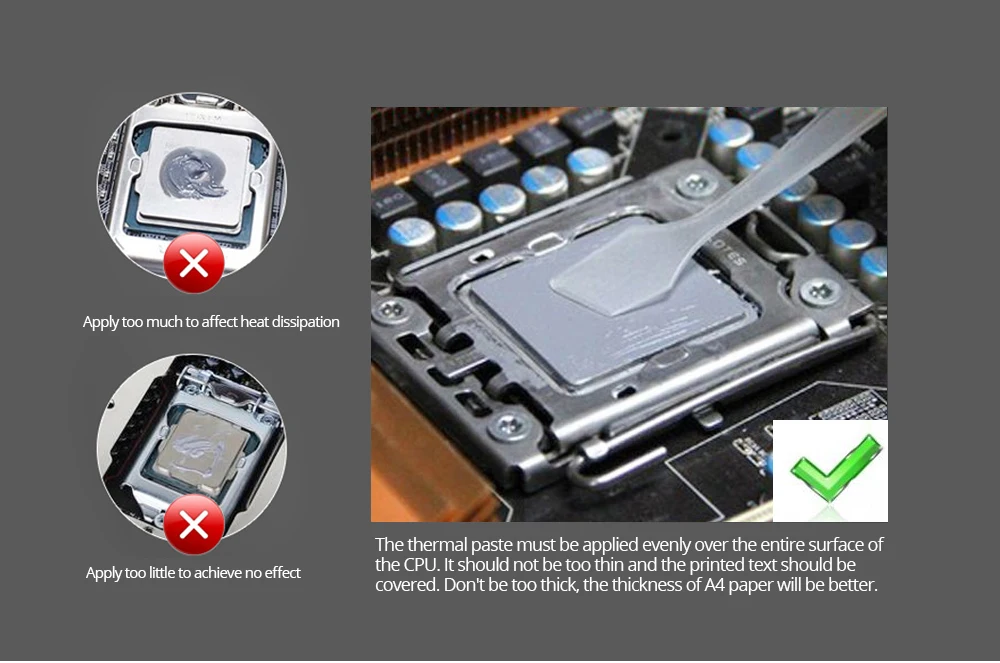 Apply too much to affect heat dissipation

Apply too little to achieve no effect

The thermal paste must be applied evenly over the entire surface of the CPU. It should not be too thin and the printed text should be covered. Don't be too thick, the thickness of A4 paper will be better.