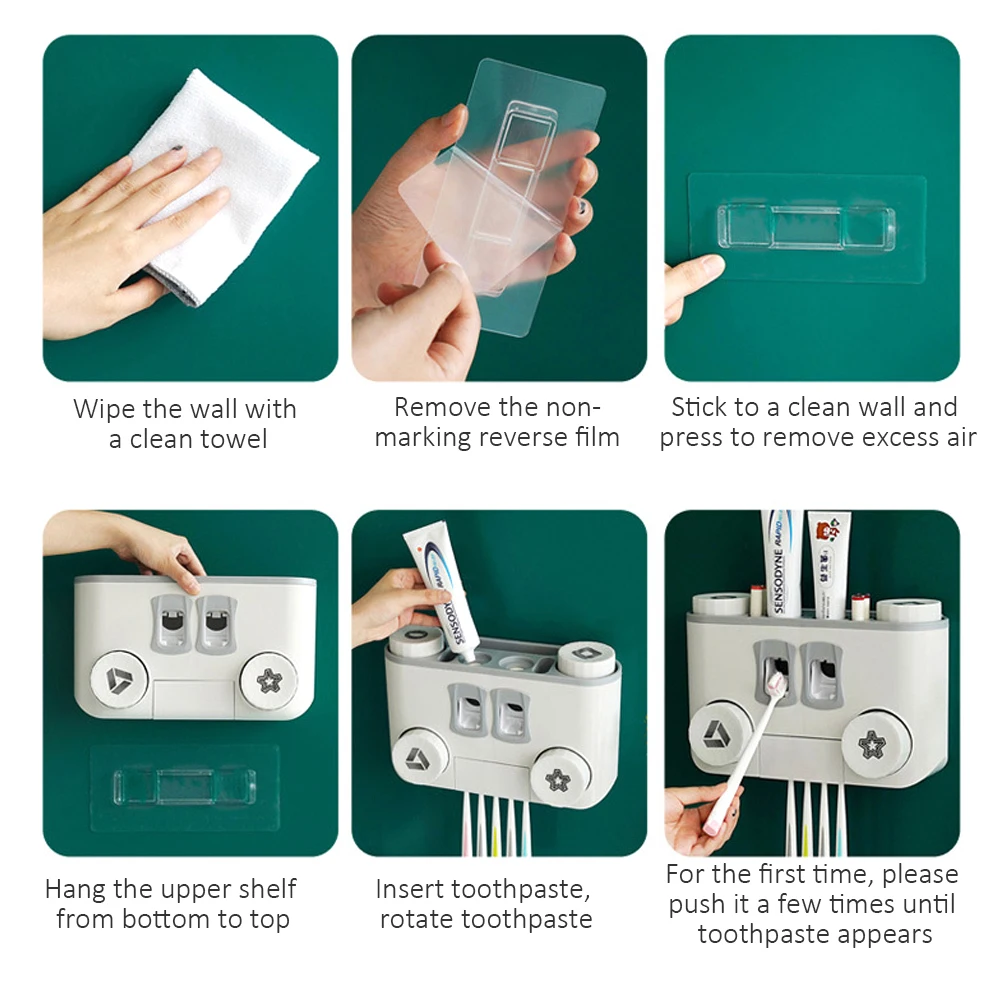 Wipe the wall with a clean towel

Remove the non-marking reverse film

Stick to a clean wall and press to remove excess air

Hang the upper shelf from bottom to top

Insert toothpaste, rotate toothpaste

For the first time, please push it a few times until toothpaste appears