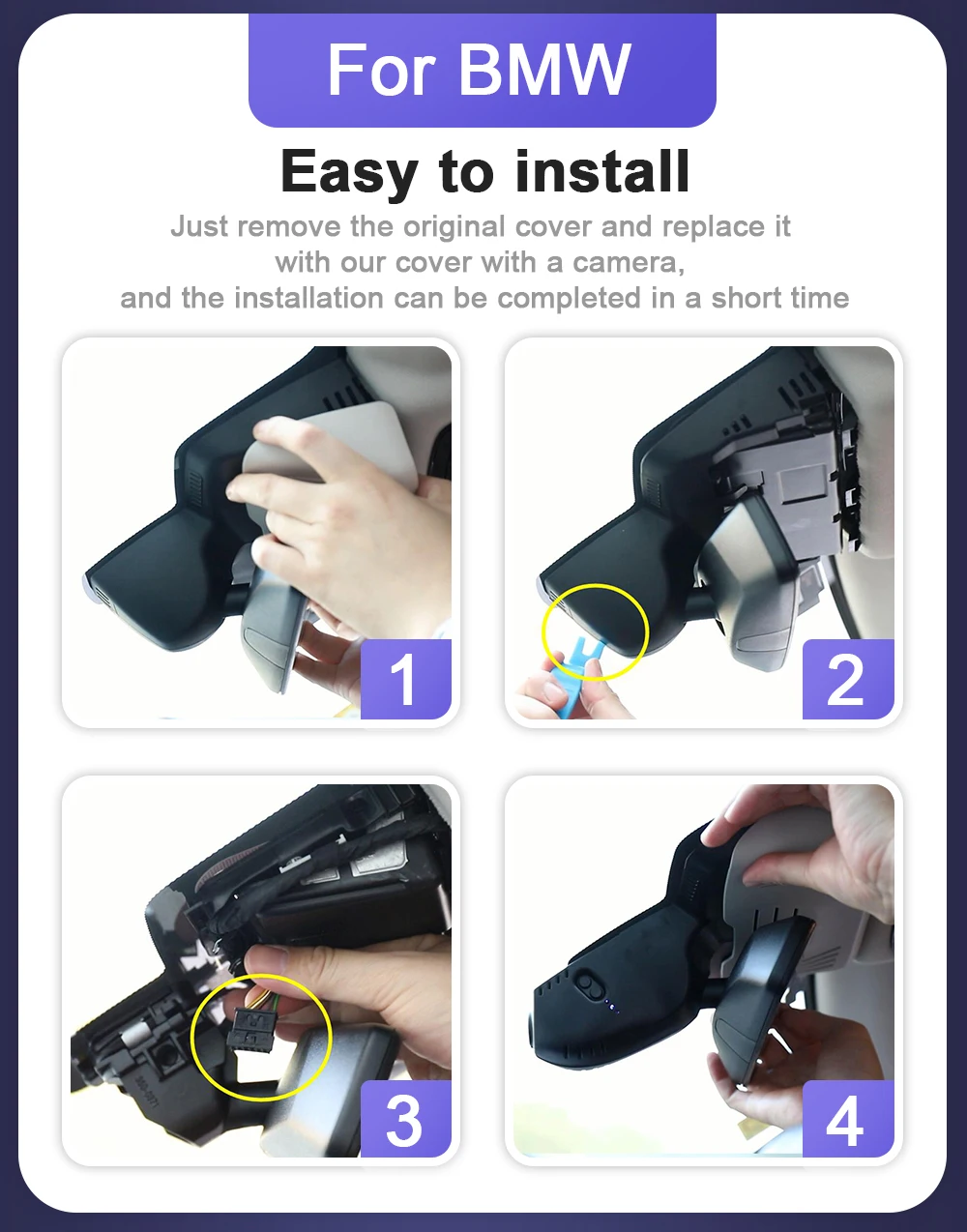 For BMW

Easy to install

Just remove the original cover and replace it with our cover with a camera, and the installation can be completed in a short time

1

2

3

4