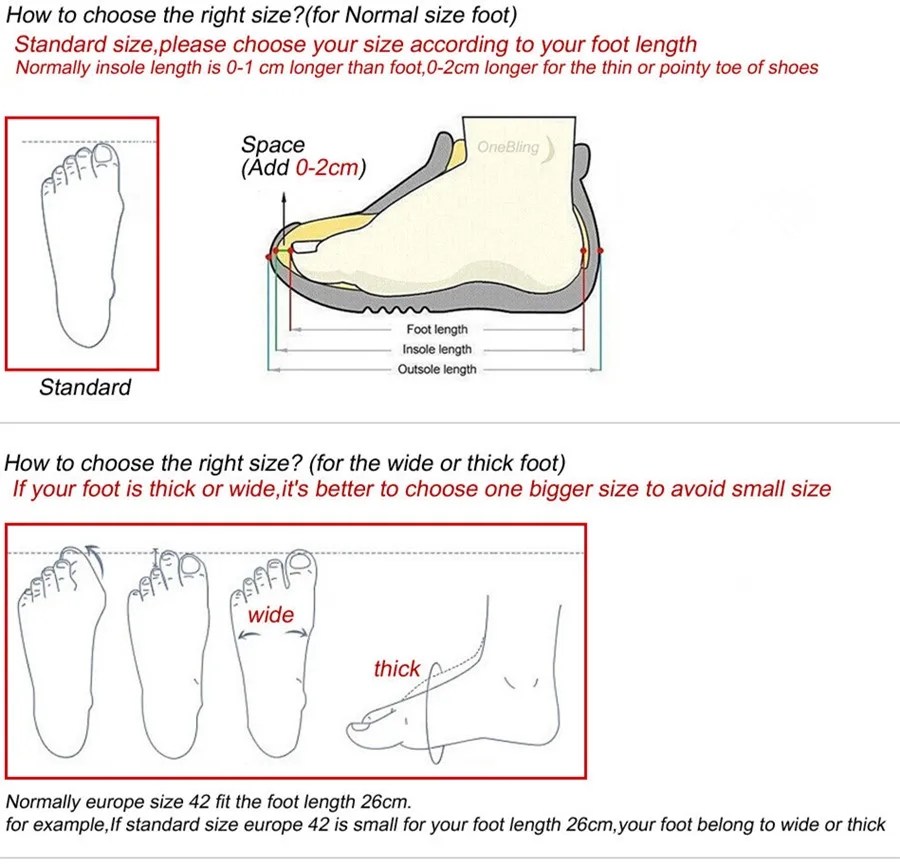 How to choose the right size?(for Normal size foot)
Standard size,please choose your size according to your foot length
Normally insole length is 0-1 cm longer than foot,0-2cm longer for the thin or pointy toe of shoes

Standard

Space
(Add 0-2cm)

OneBling

Foot length
Insole length
Outsole length

How to choose the right size? (for the wide or thick foot)
If your foot is thick or wide,it's better to choose one bigger size to avoid small size

wide

thick

Normally europe size 42 fit the foot length 26cm.
for example,If standard size europe 42 is small for your foot length 26cm,your foot belong to wide or thick