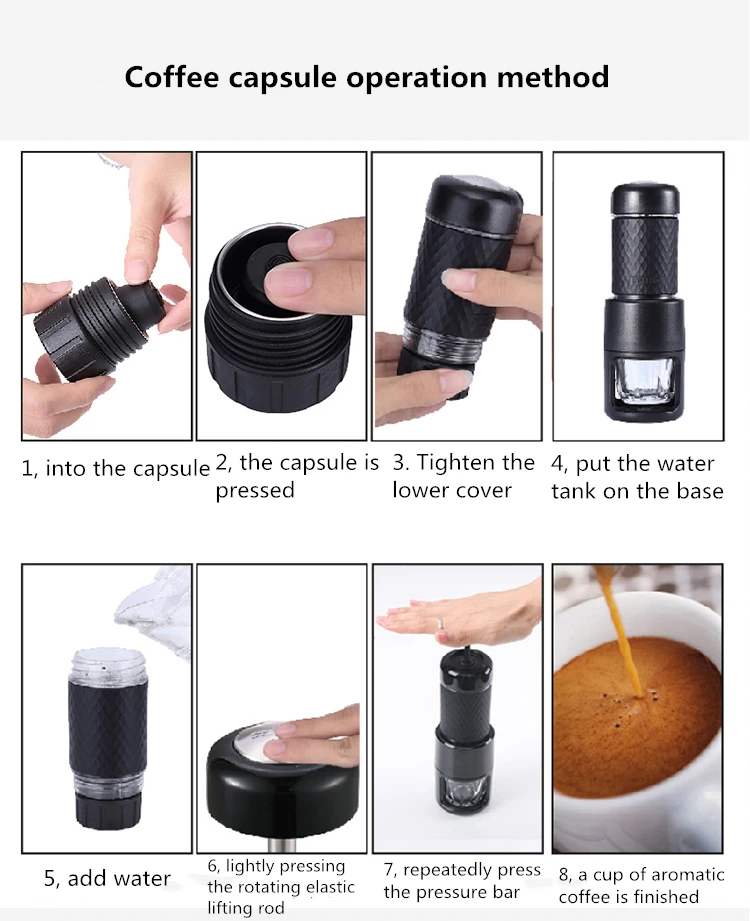 Coffee capsule operation method

1, into the capsule

2, the capsule is pressed

3. Tighten the lower cover

4, put the water tank on the base

5, add water

6, lightly pressing the rotating elastic lifting rod

7, repeatedly press the pressure bar

8, a cup of aromatic coffee is finished