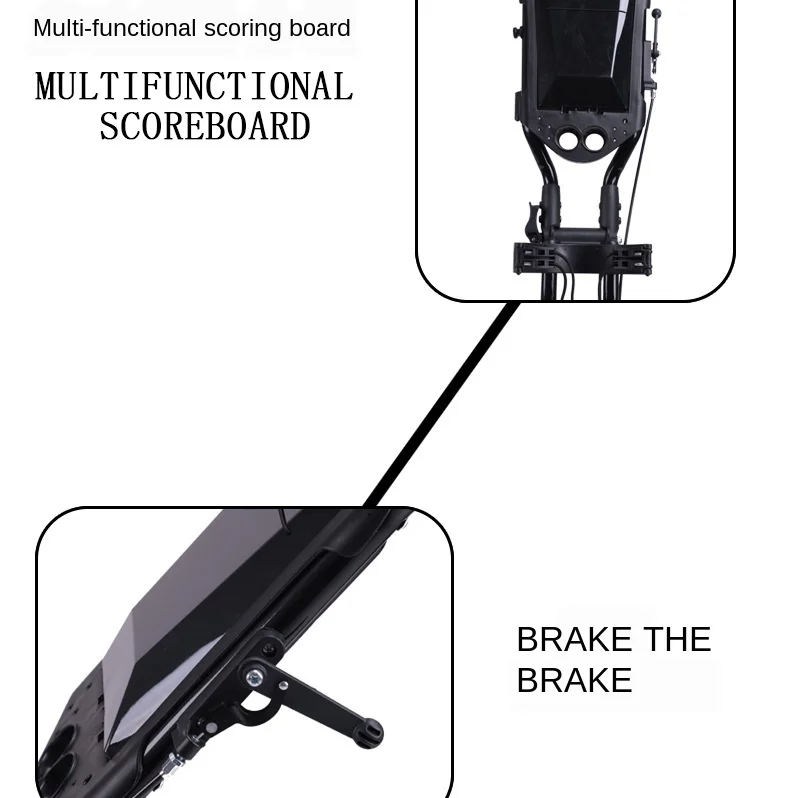 Multi-functional scoring board

MULTIFUNCTIONAL SCOREBOARD

BRAKE THE BRAKE