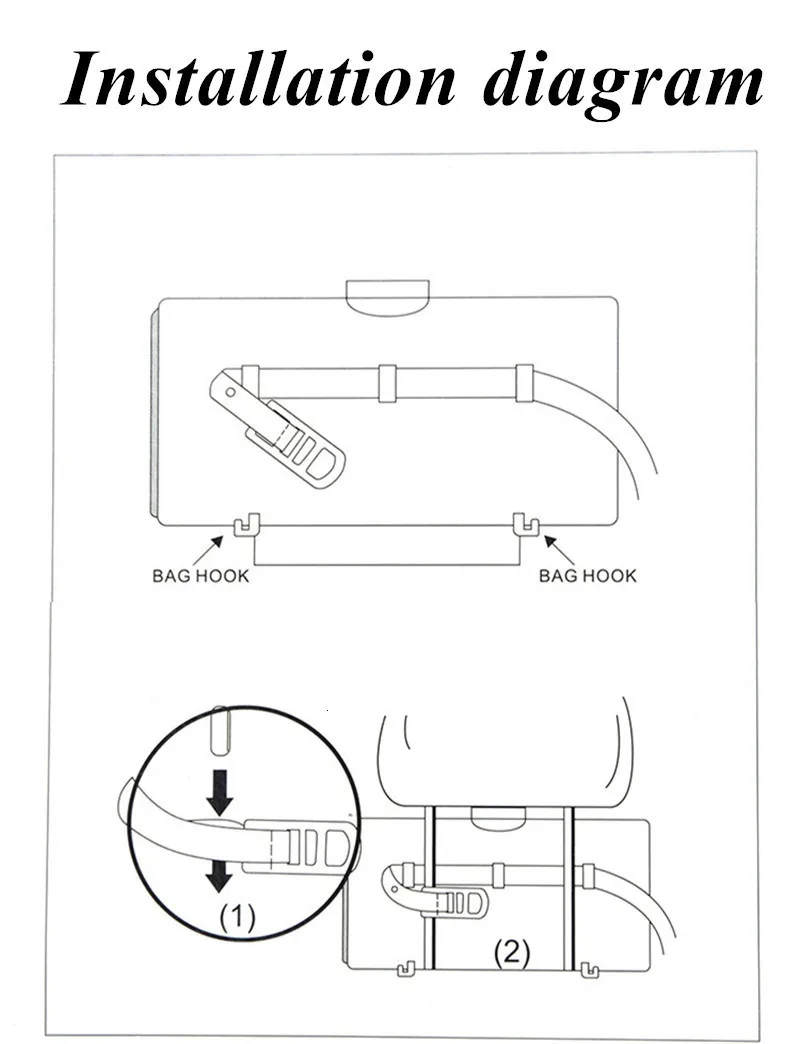 Installation diagram

BAG HOOK

BAG HOOK

(1)

(2)