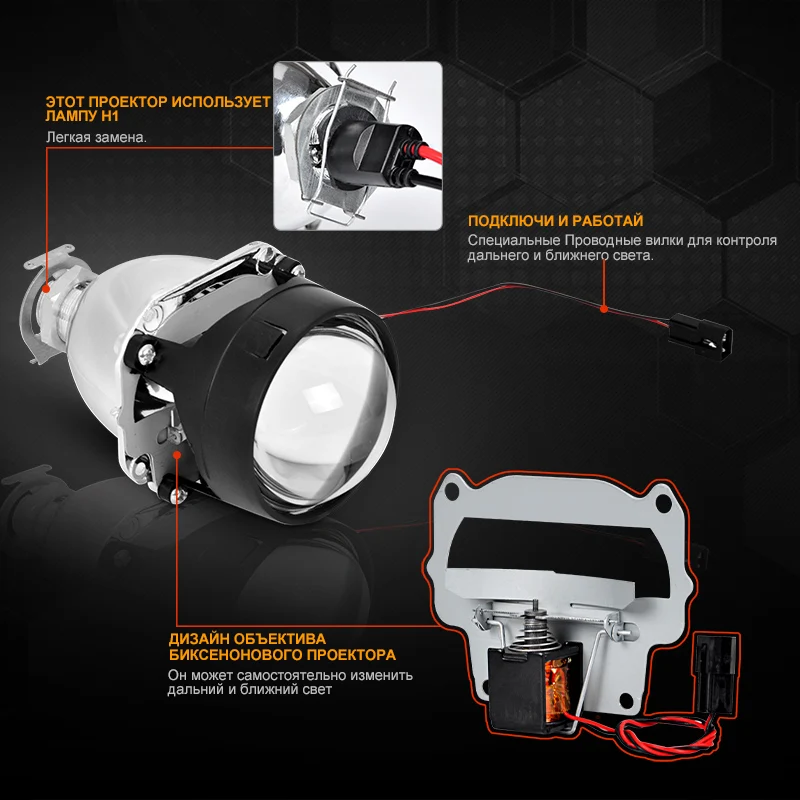 ЭТОТ ПРОЕКТОР ИСПОЛЬЗУЕТ ЛАМПУ H1

Легкая замена.

ПОДКЛЮЧИ И РАБОТАЙ

Специальные Проводные вилки для контроля дальнего и ближнего света.

ДИЗАЙН ОБЪЕКТИВА БИКСЕНОНОВОГО ПРОЕКТОРА

Он может самостоятельно изменить дальний и ближний свет