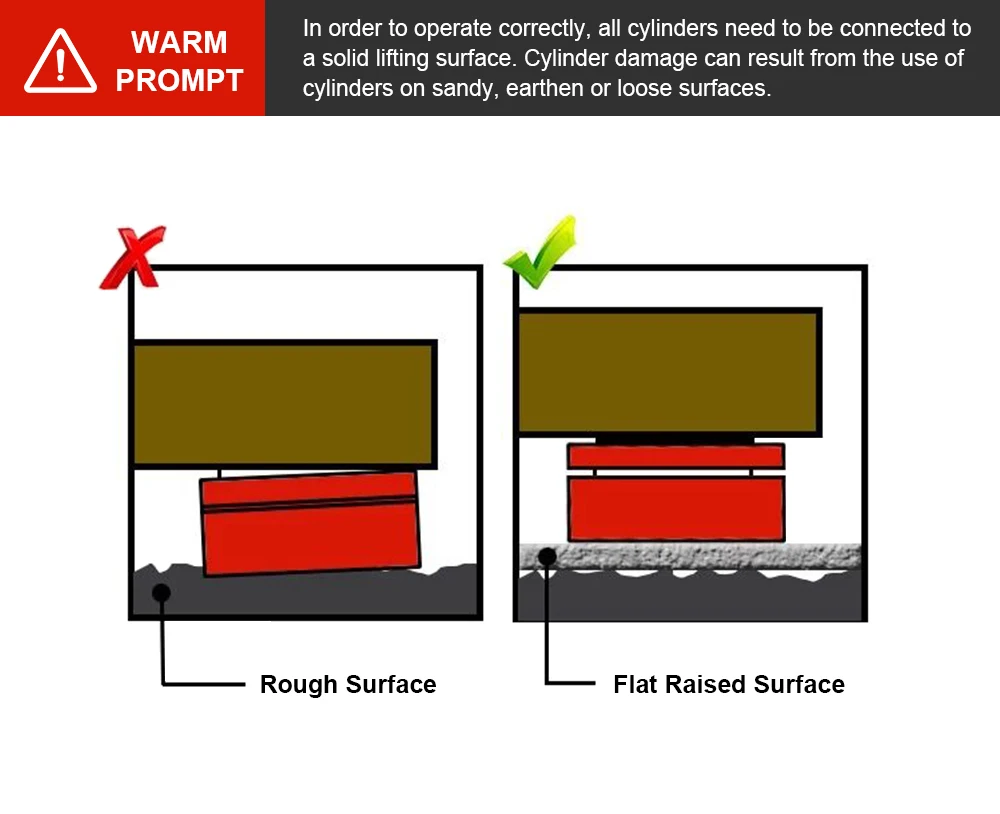 WARM PROMPT

In order to operate correctly, all cylinders need to be connected to a solid lifting surface. Cylinder damage can result from the use of cylinders on sandy, earthen or loose surfaces.

Rough Surface

Flat Raised Surface