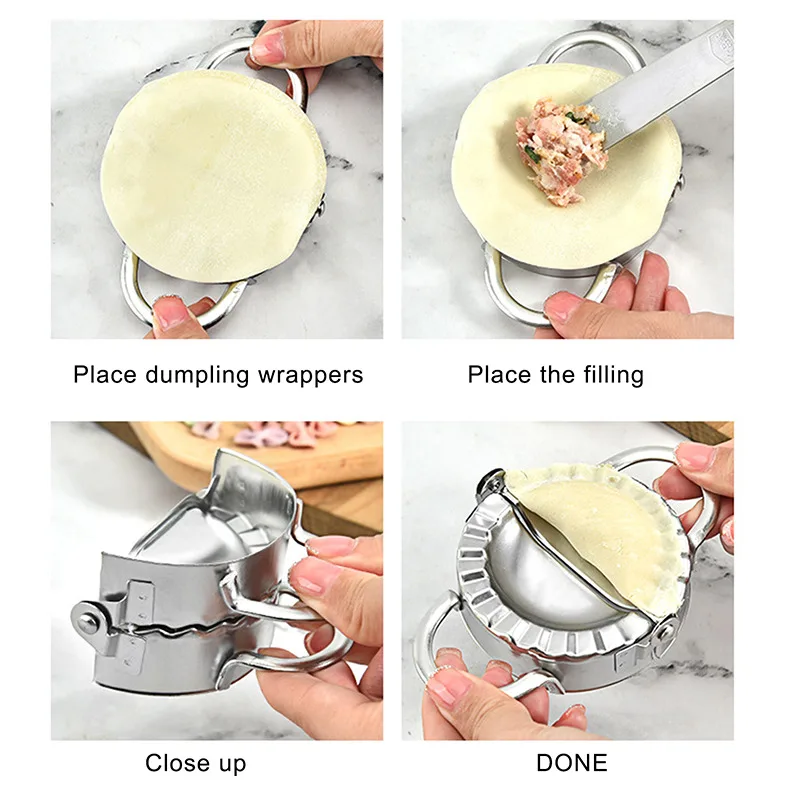 Place dumpling wrappers

Place the filling

Close up

DONE