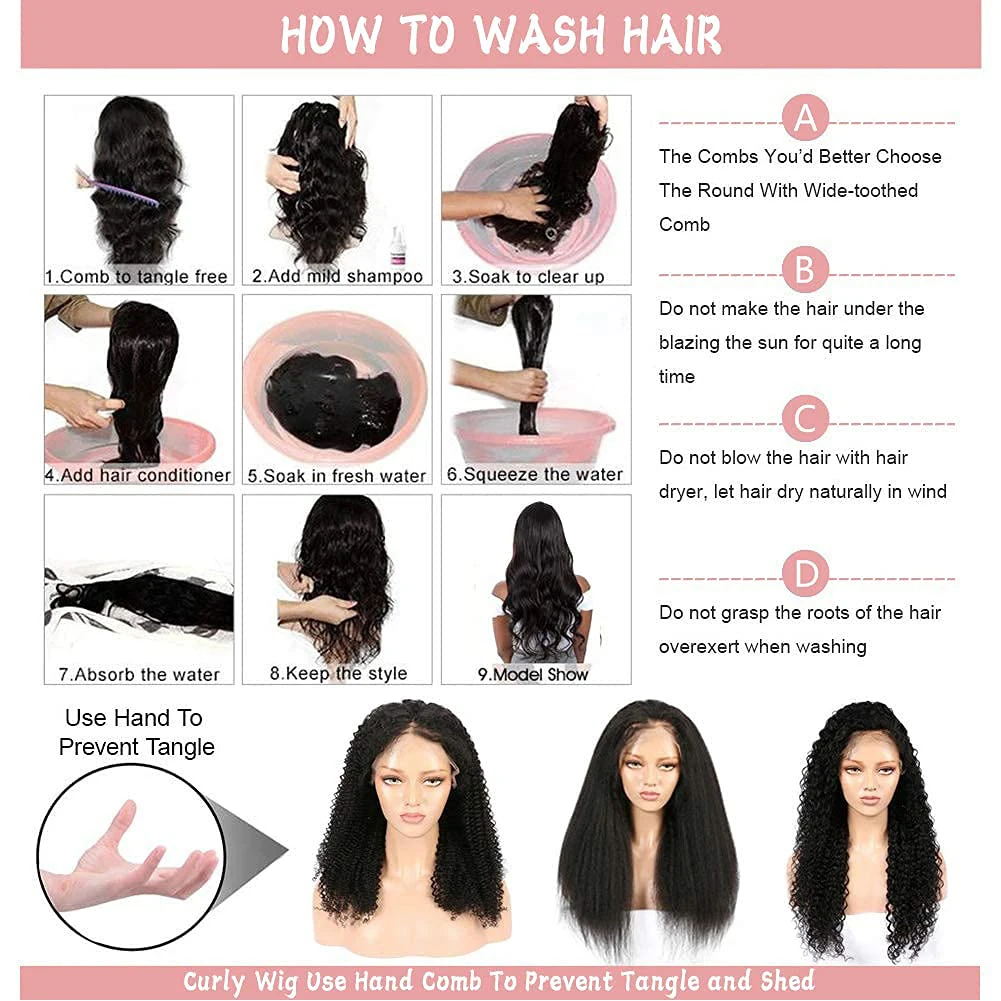 HOW TO WASH HAIR

1.Comb to tangle free

2.Add mild shampoo

3.Soak to clear up

4.Add hair conditioner

5.Soak in fresh water

6.Squeeze the water

7.Absorb the water

8.Keep the style

9.Model Show

A

The Combs You'd Better Choose The Round With Wide-toothed Comb

B

Do not make the hair under the blazing the sun for quite a long time

C

Do not blow the hair with hair dryer, let hair dry naturally in wind

D

Do not grasp the roots of the hair overexert when washing

Use Hand To Prevent Tangle

Curly Wig Use Hand Comb To Prevent Tangle and Shed