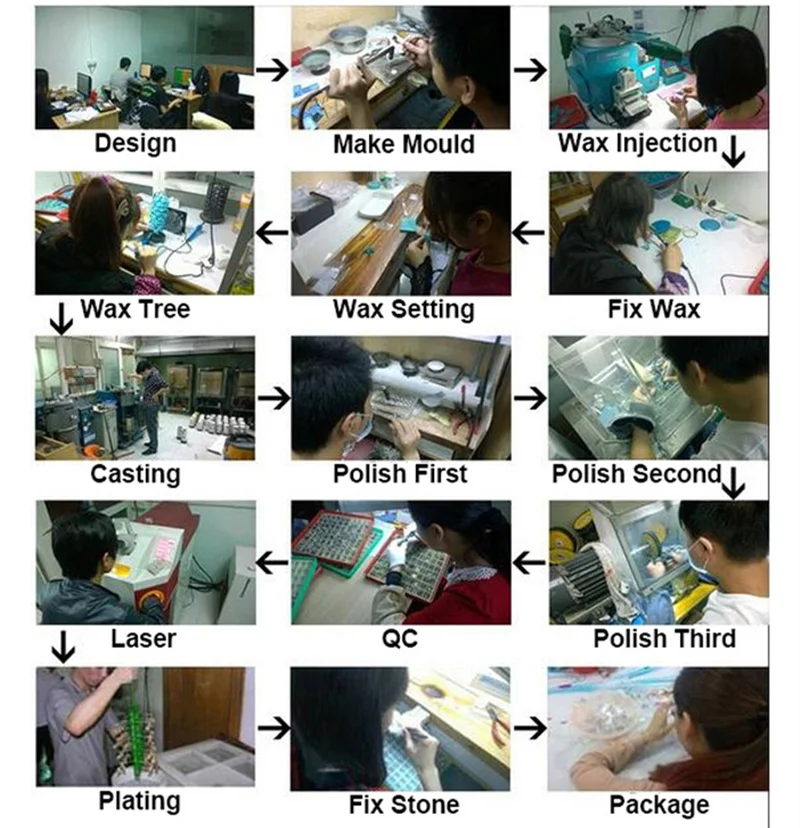 Design
Make Mould
Wax Injection
Wax Tree
Wax Setting
Fix Wax
Casting
Polish First
Polish Second
Laser
QC
Polish Third
Plating
Fix Stone
Package