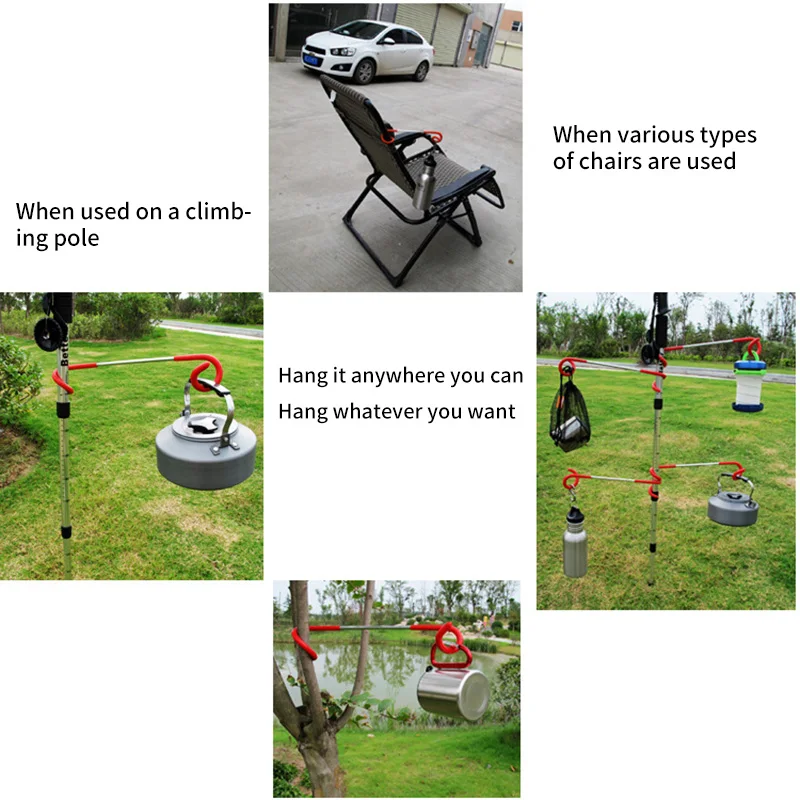 When various types of chairs are used

When used on a climbing pole

Hang it anywhere you can
Hang whatever you want