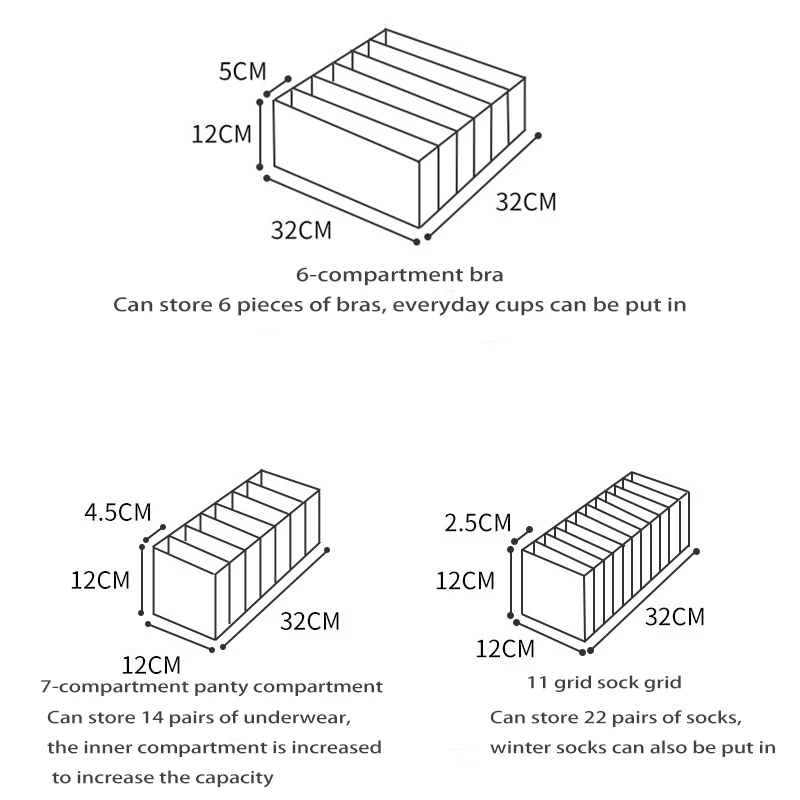 5CM
12CM
32CM
32CM

6-compartment bra
Can store 6 pieces of bras, everyday cups can be put in

4.5CM
12CM
32CM
12CM

7-compartment panty compartment
Can store 14 pairs of underwear, the inner compartment is increased to increase the capacity

2.5CM
12CM
32CM
12CM

11 grid sock grid
Can store 22 pairs of socks, winter socks can also be put in