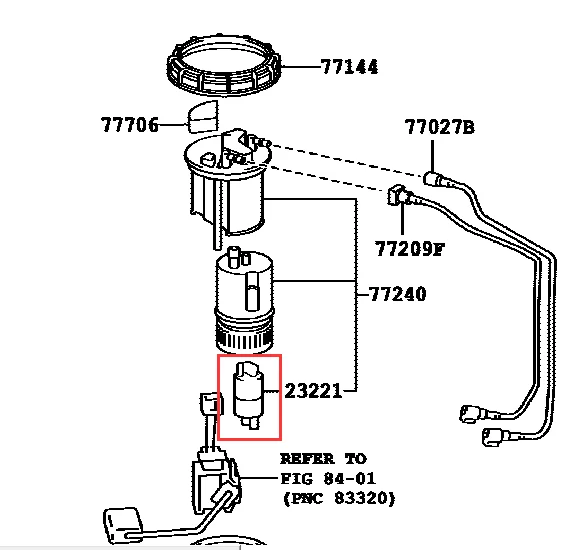 77144

77706

77027B

77209F

77240

23221

REFER TO
FIG 84-01
(PNC 83320)