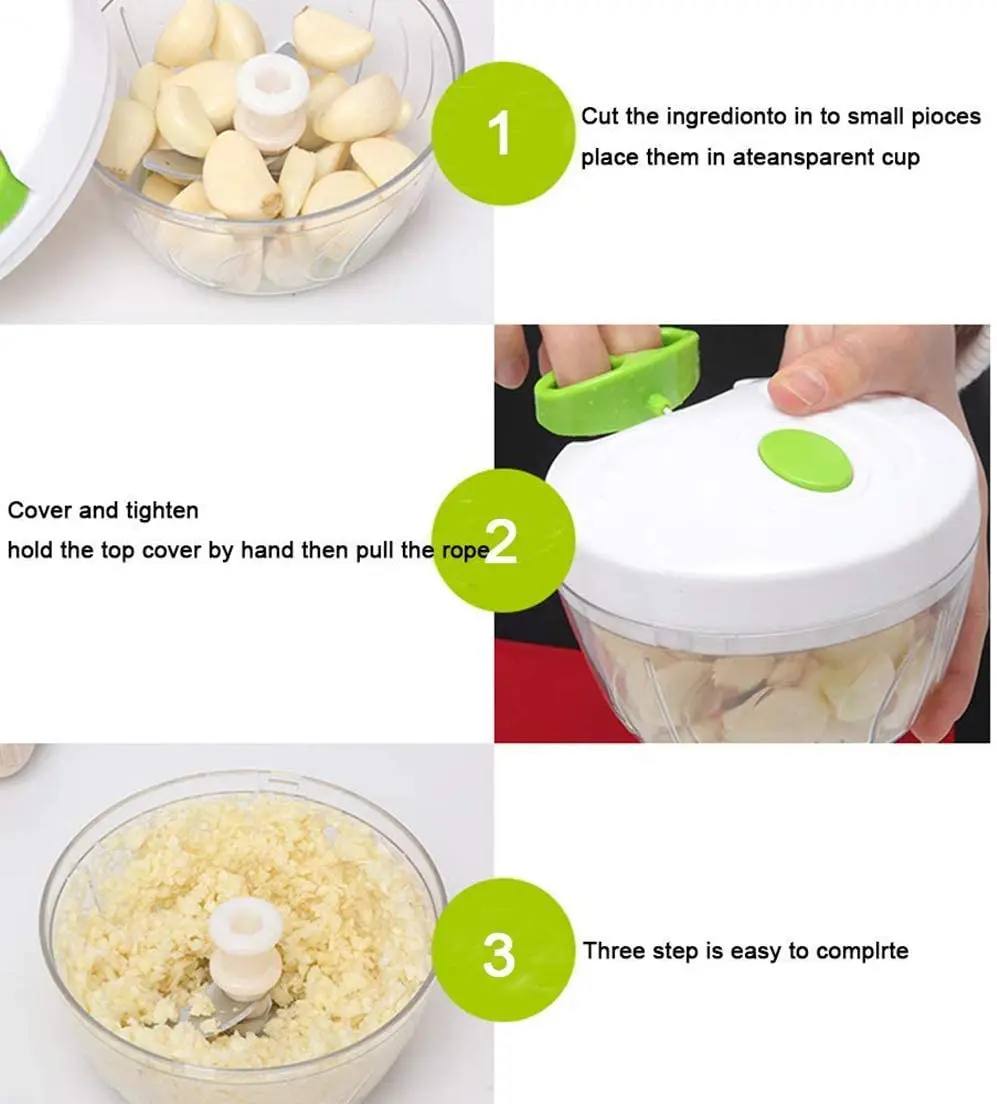 1

Cut the ingredionto in to small pioces
place them in ateansparent cup

Cover and tighten
hold the top cover by hand then pull the rope

2

3

Three step is easy to complrte