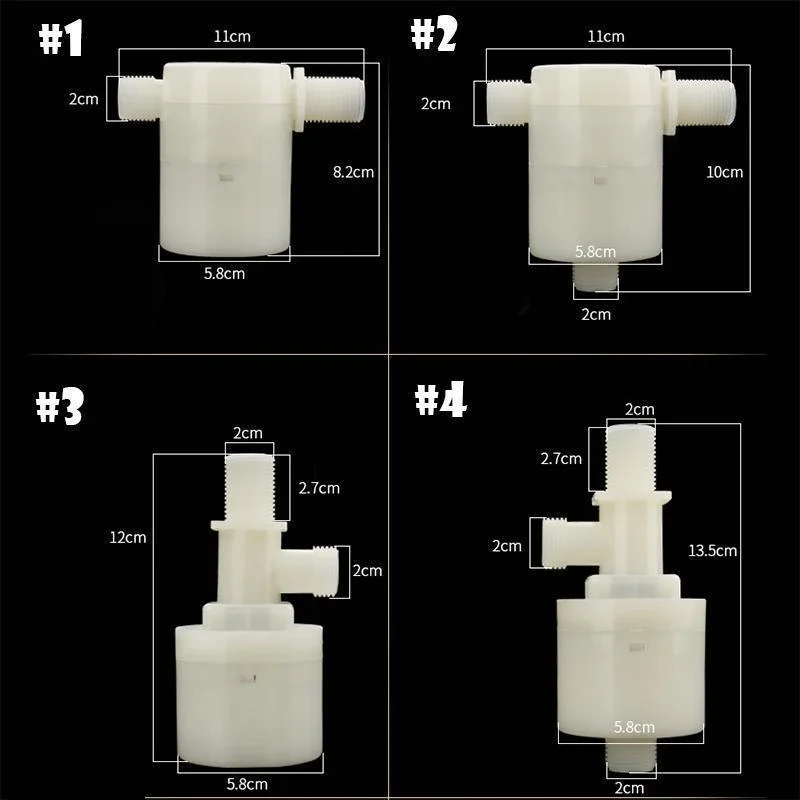 #1
11cm
2cm
8.2cm
5.8cm

#2
11cm
2cm
10cm
5.8cm
2cm

#3
2cm
2.7cm
12cm
2cm
5.8cm

#4
2cm
2.7cm
2cm
13.5cm
5.8cm
2cm