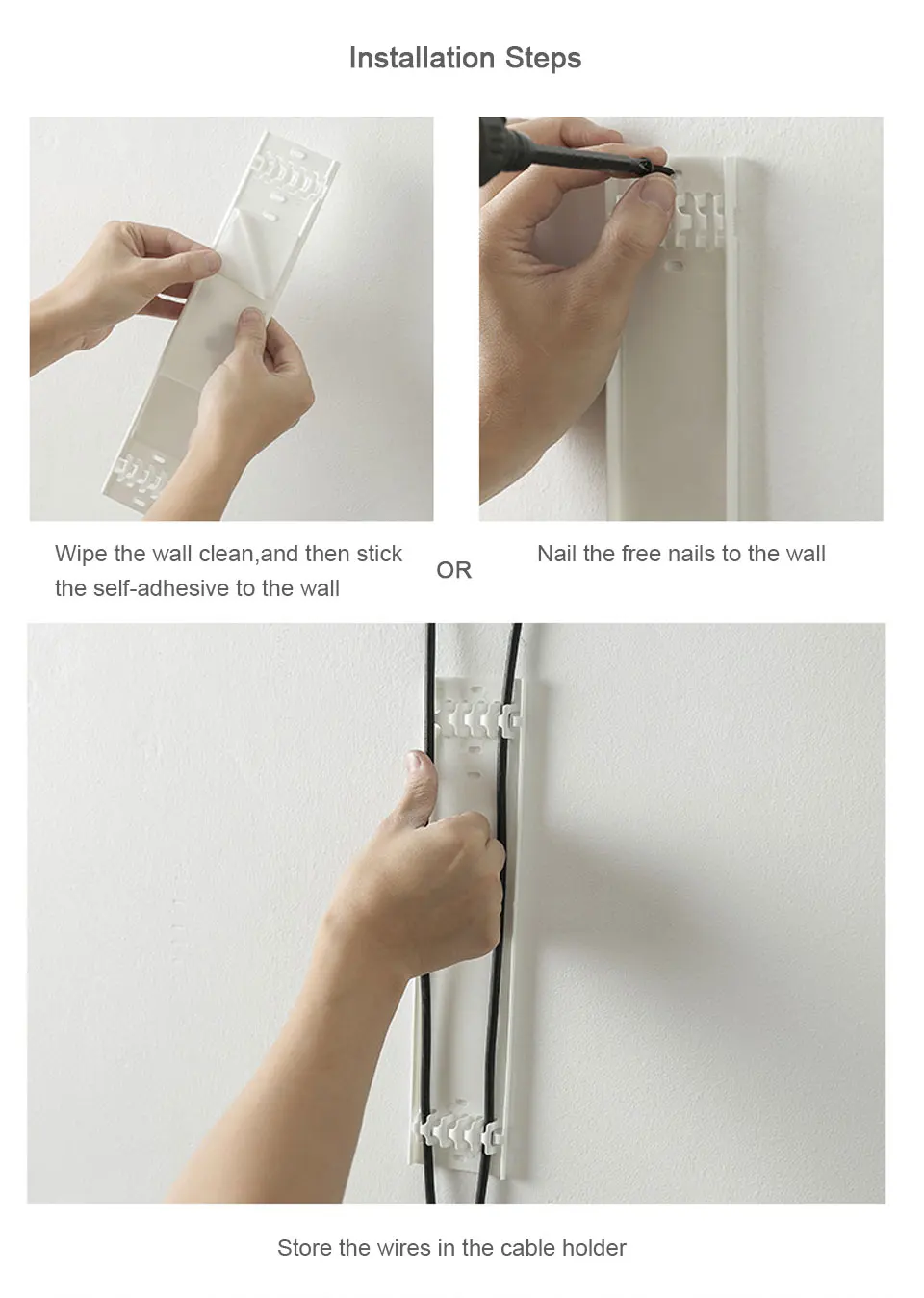 Installation Steps

Wipe the wall clean,and then stick the self-adhesive to the wall

OR

Nail the free nails to the wall

Store the wires in the cable holder