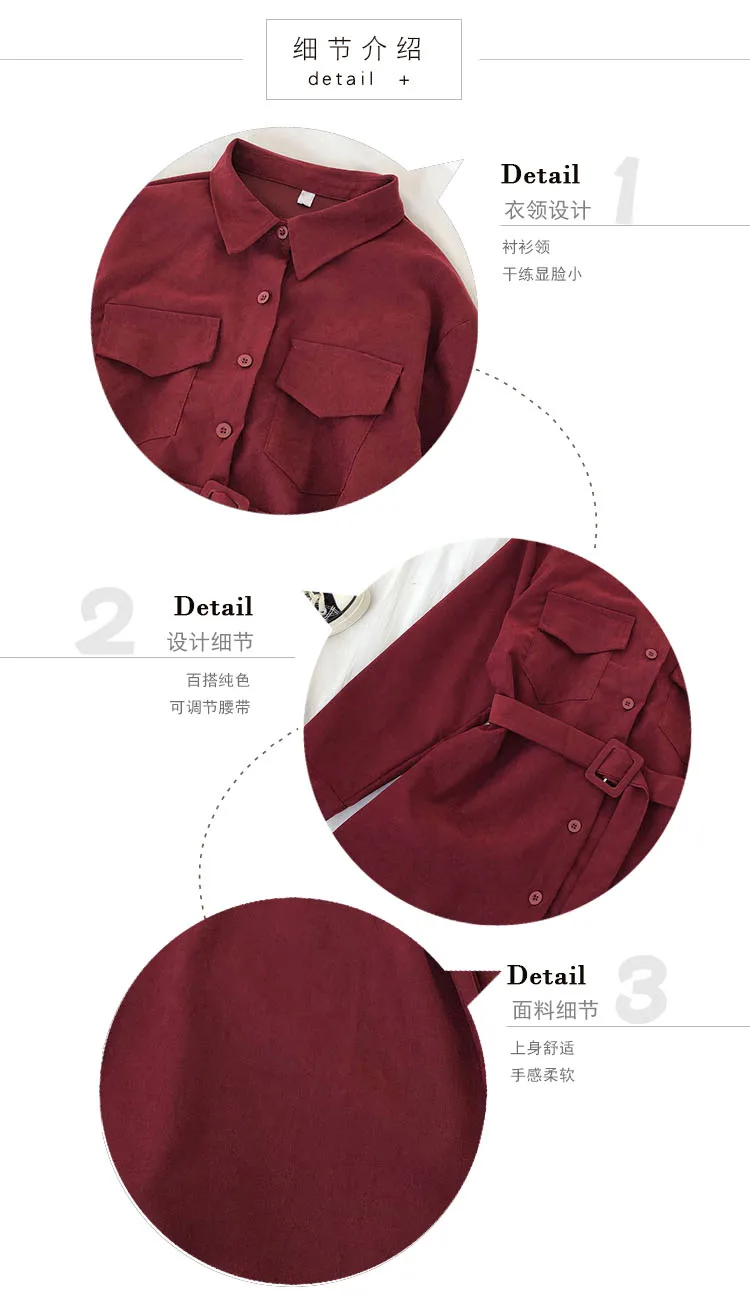 细节介绍
detail +

Detail 1
衣领设计
衬衫领
干练显脸小

2 Detail
设计细节
百搭纯色
可调节腰带

Detail 3
面料细节
上身舒适
手感柔软